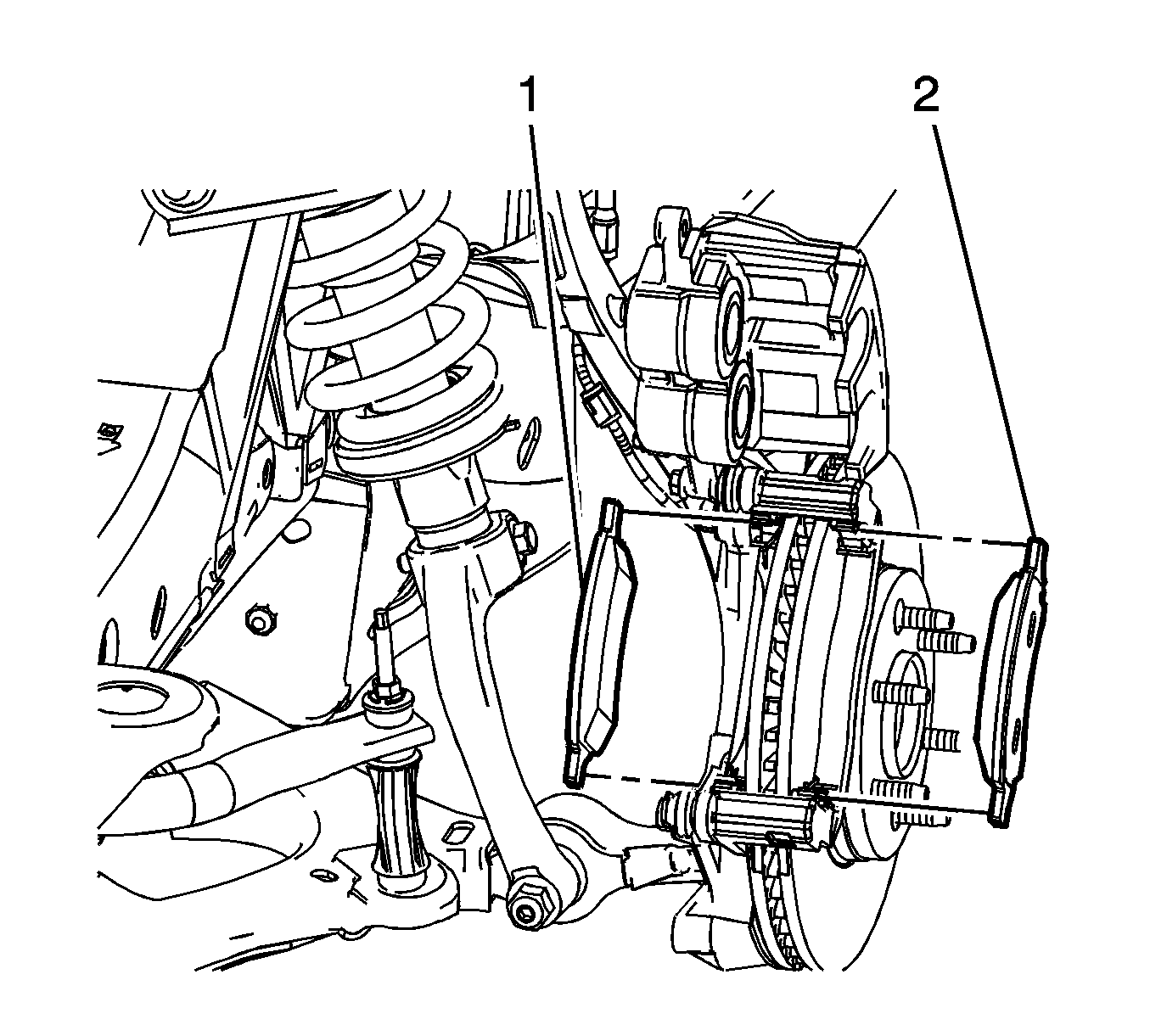 1
2