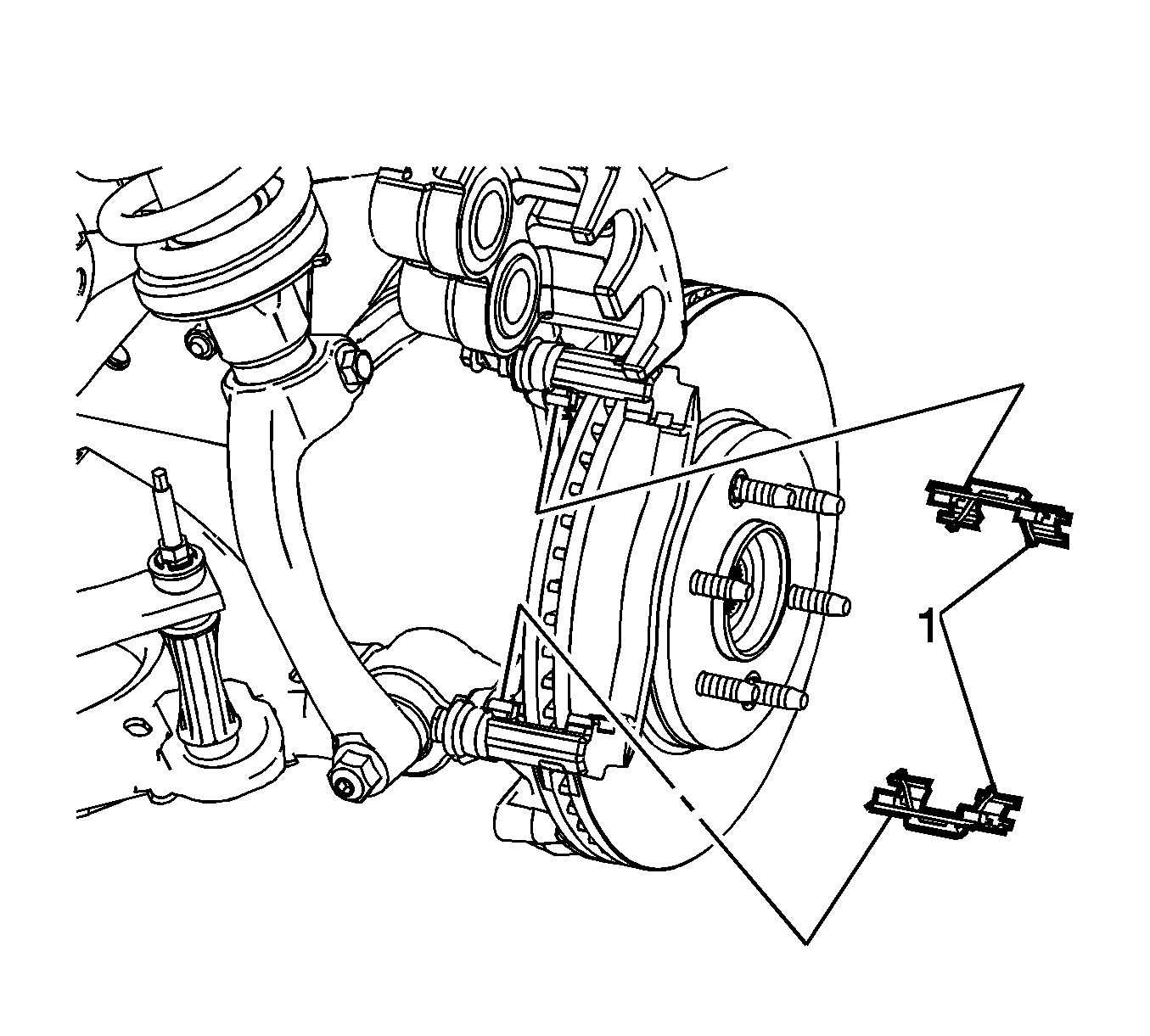 1