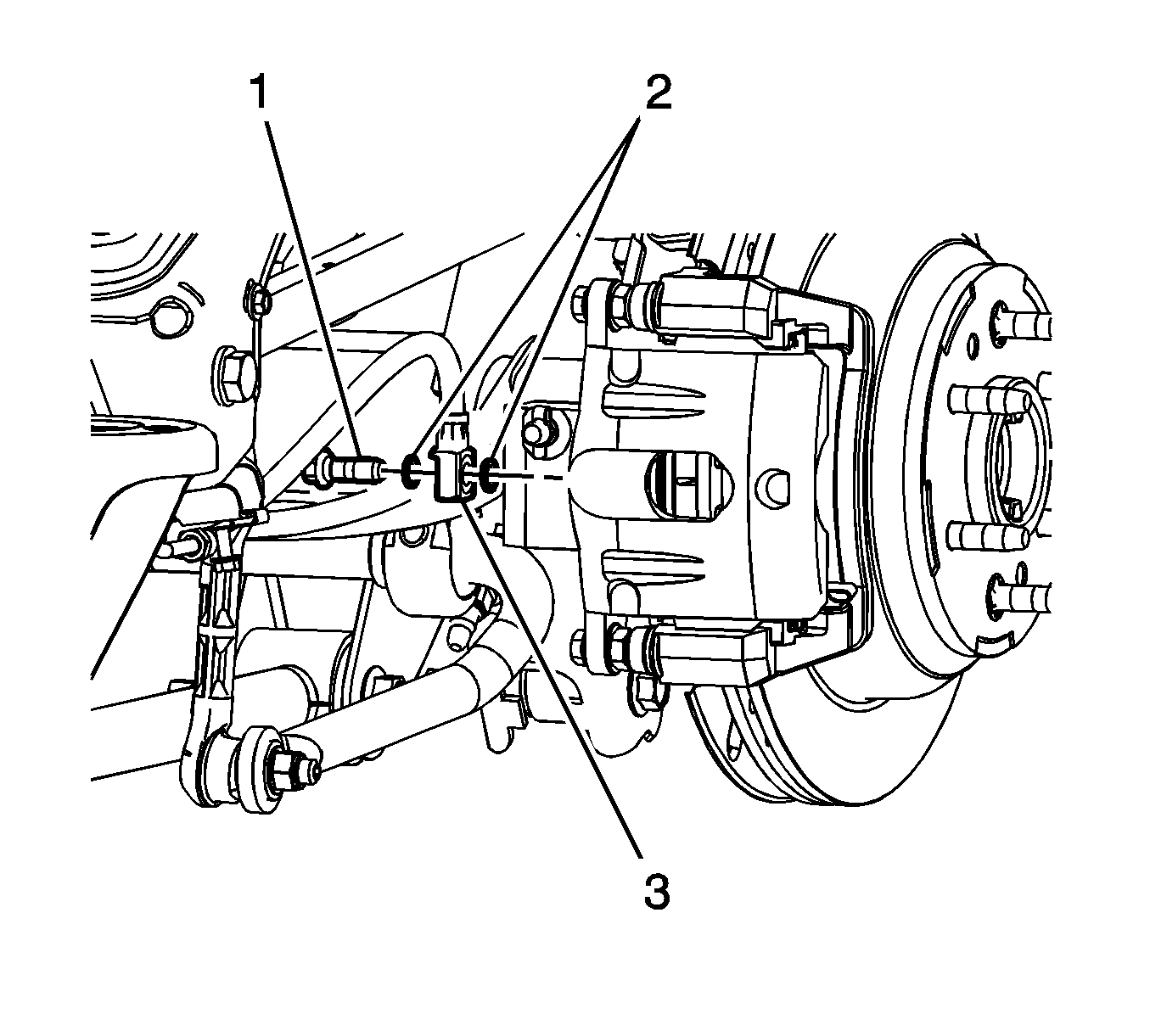 1
2
3