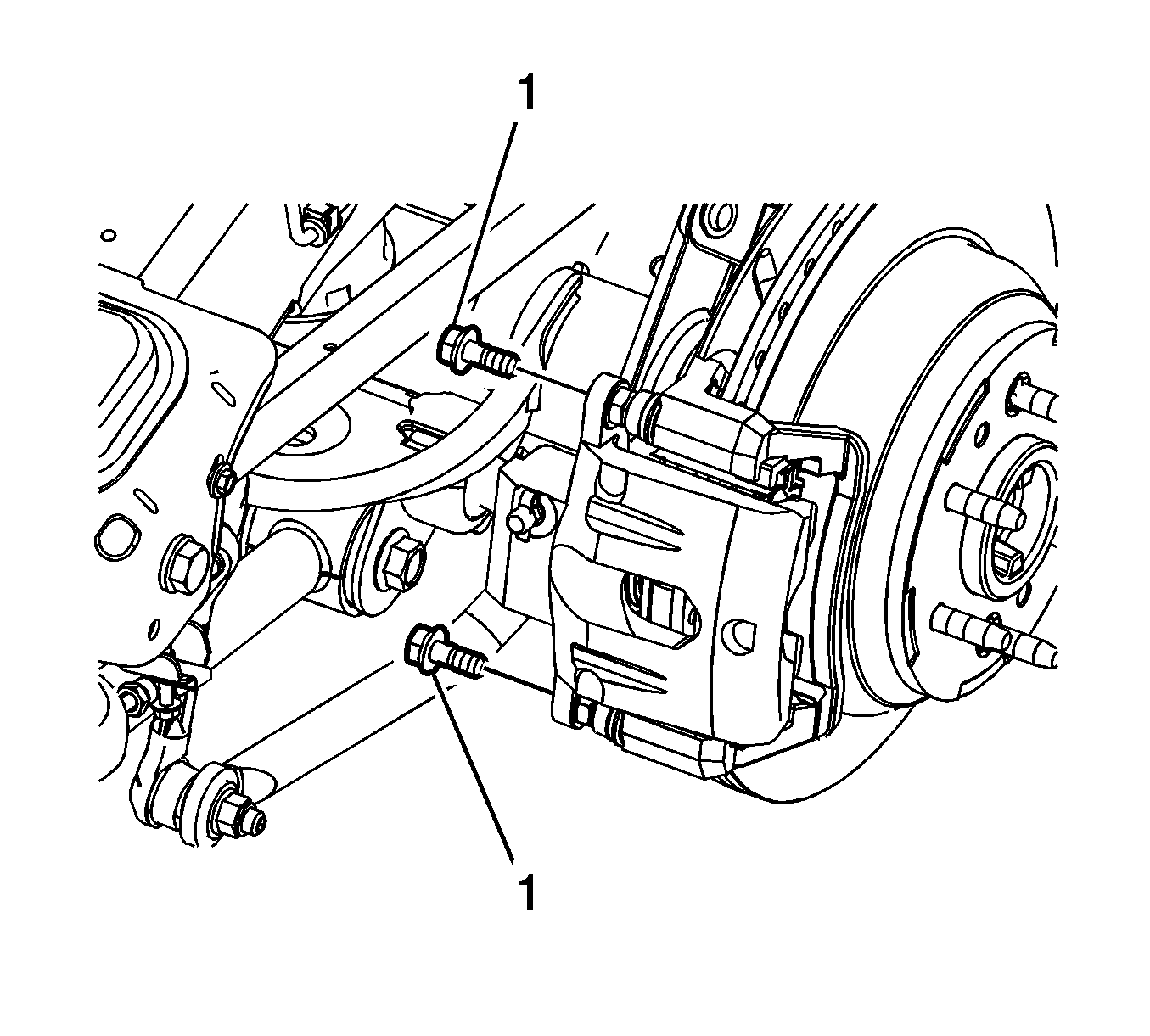 1
1