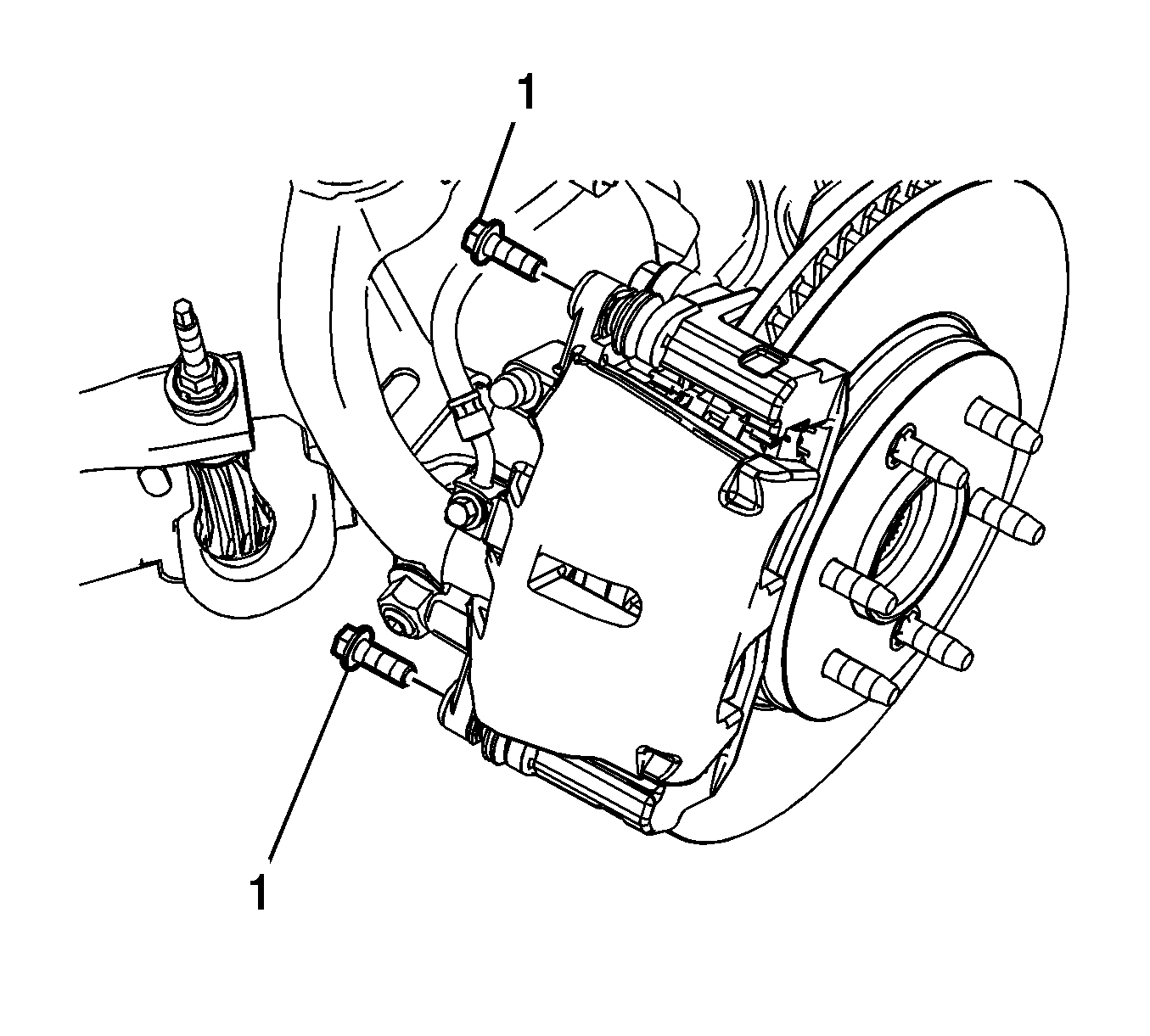 1

1