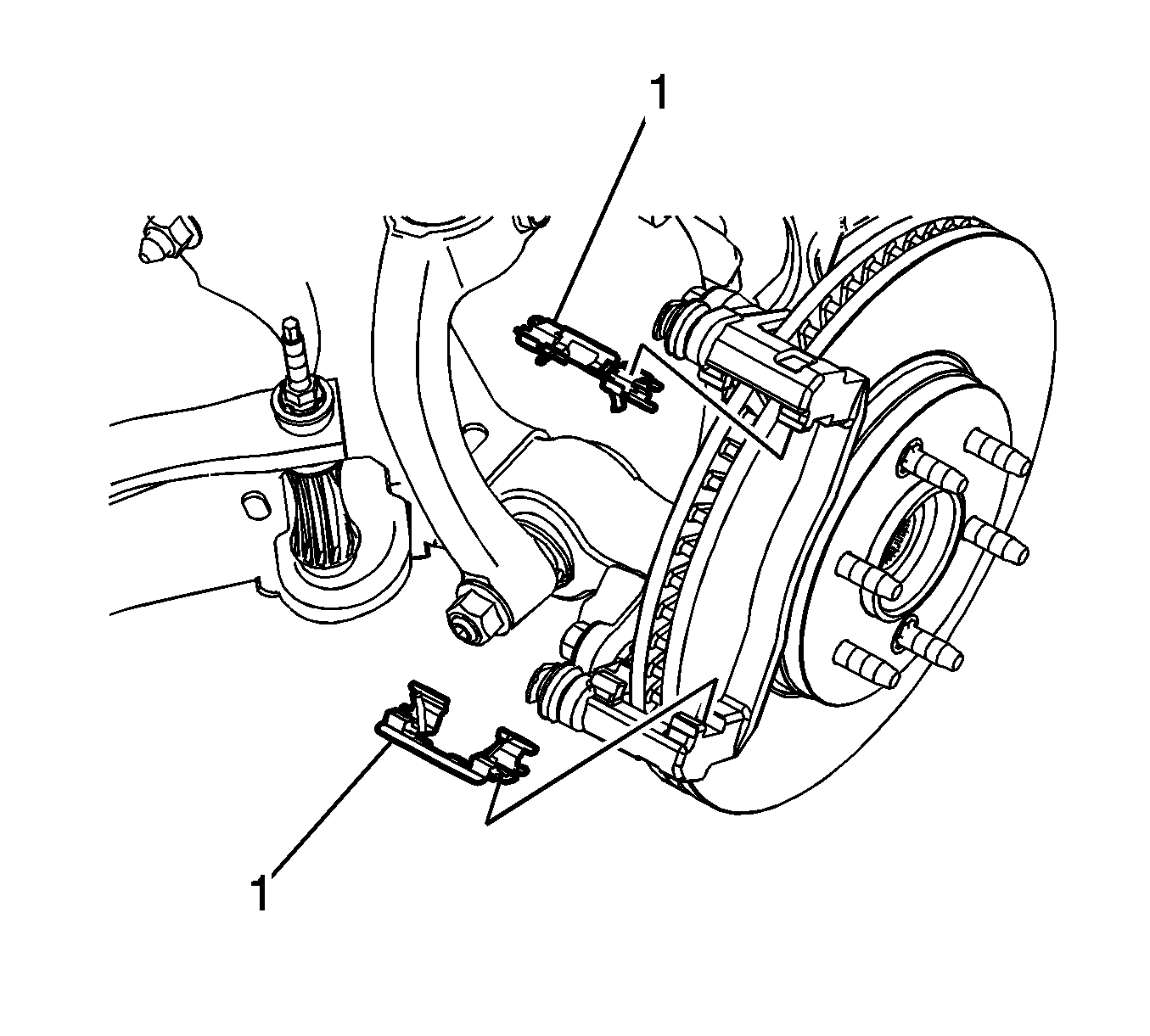 1

1