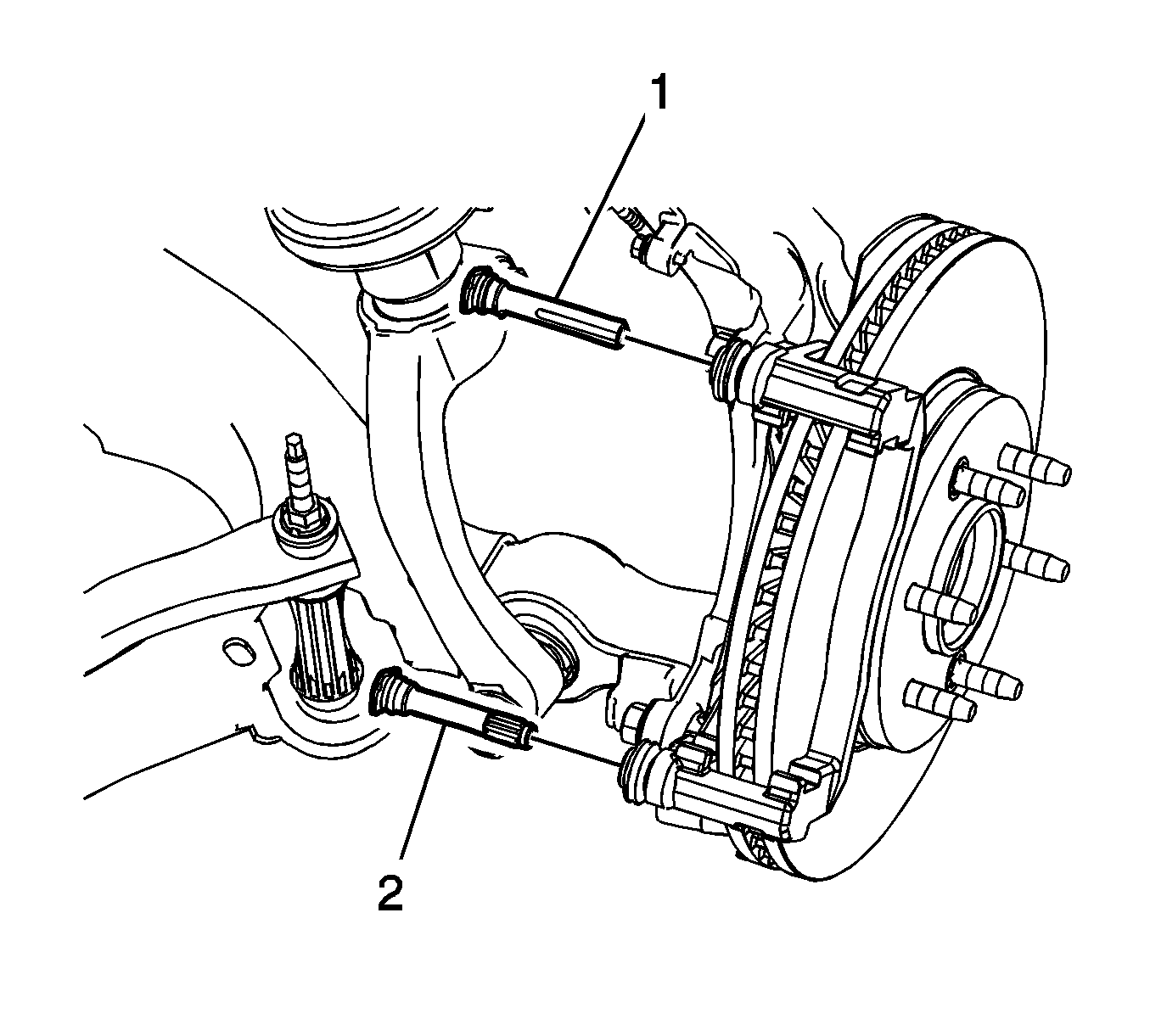 1
2