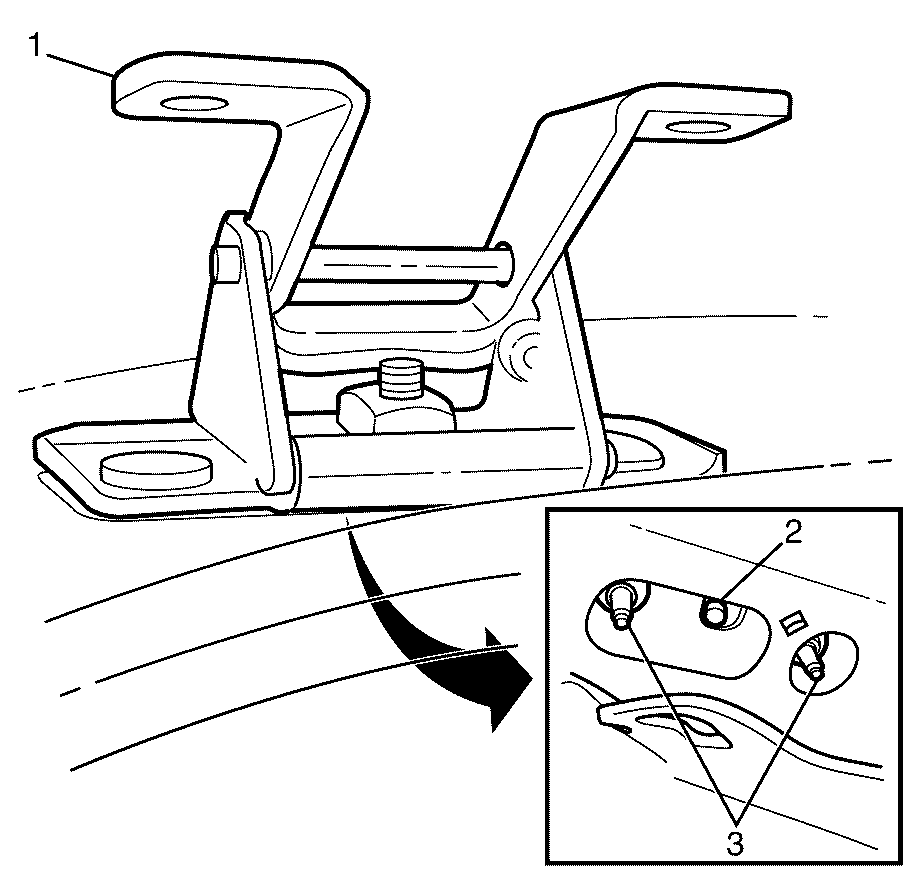 1

2

3