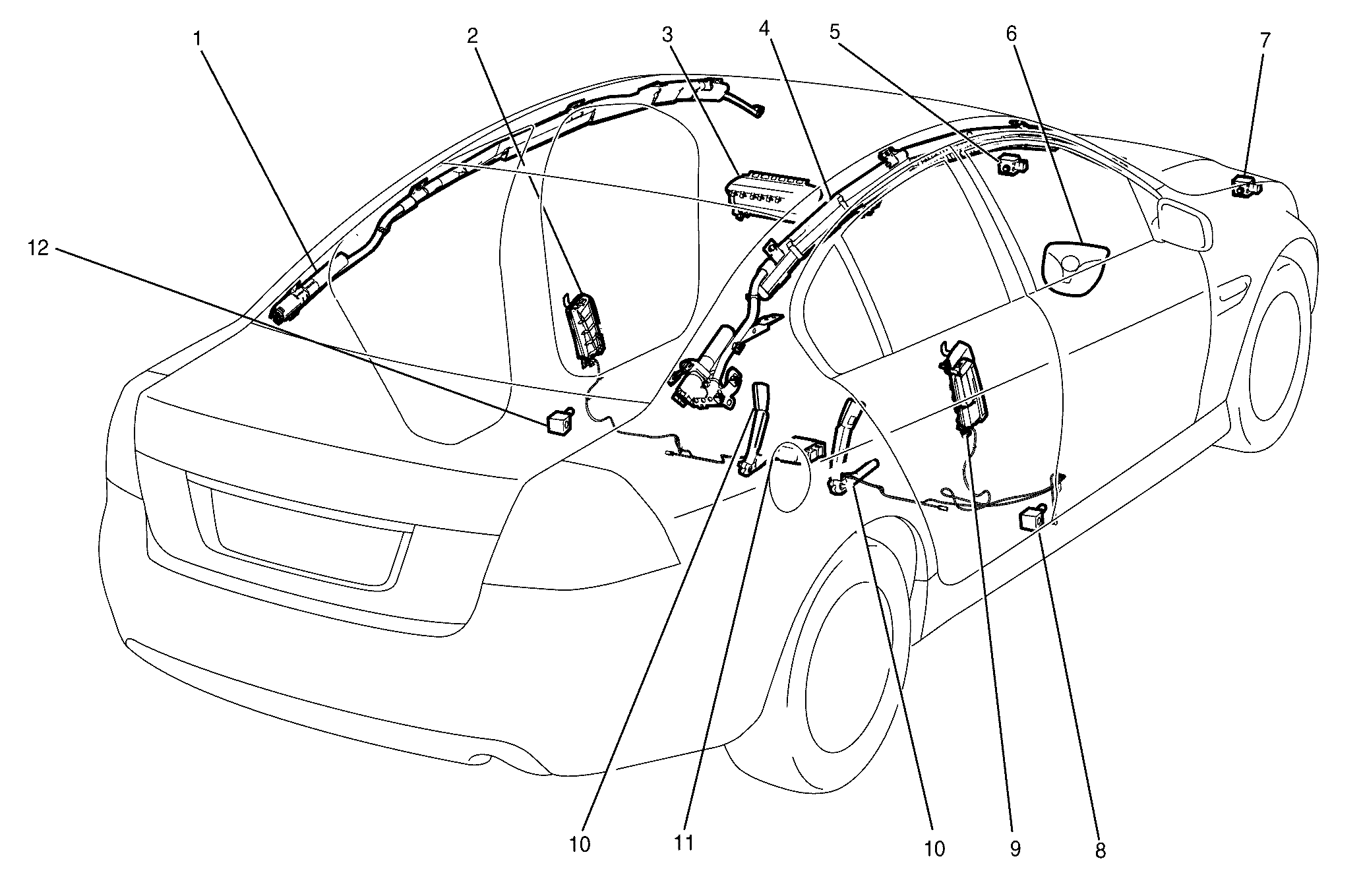 1
2
3
4
5
6
7
12
10
11
10
9
8