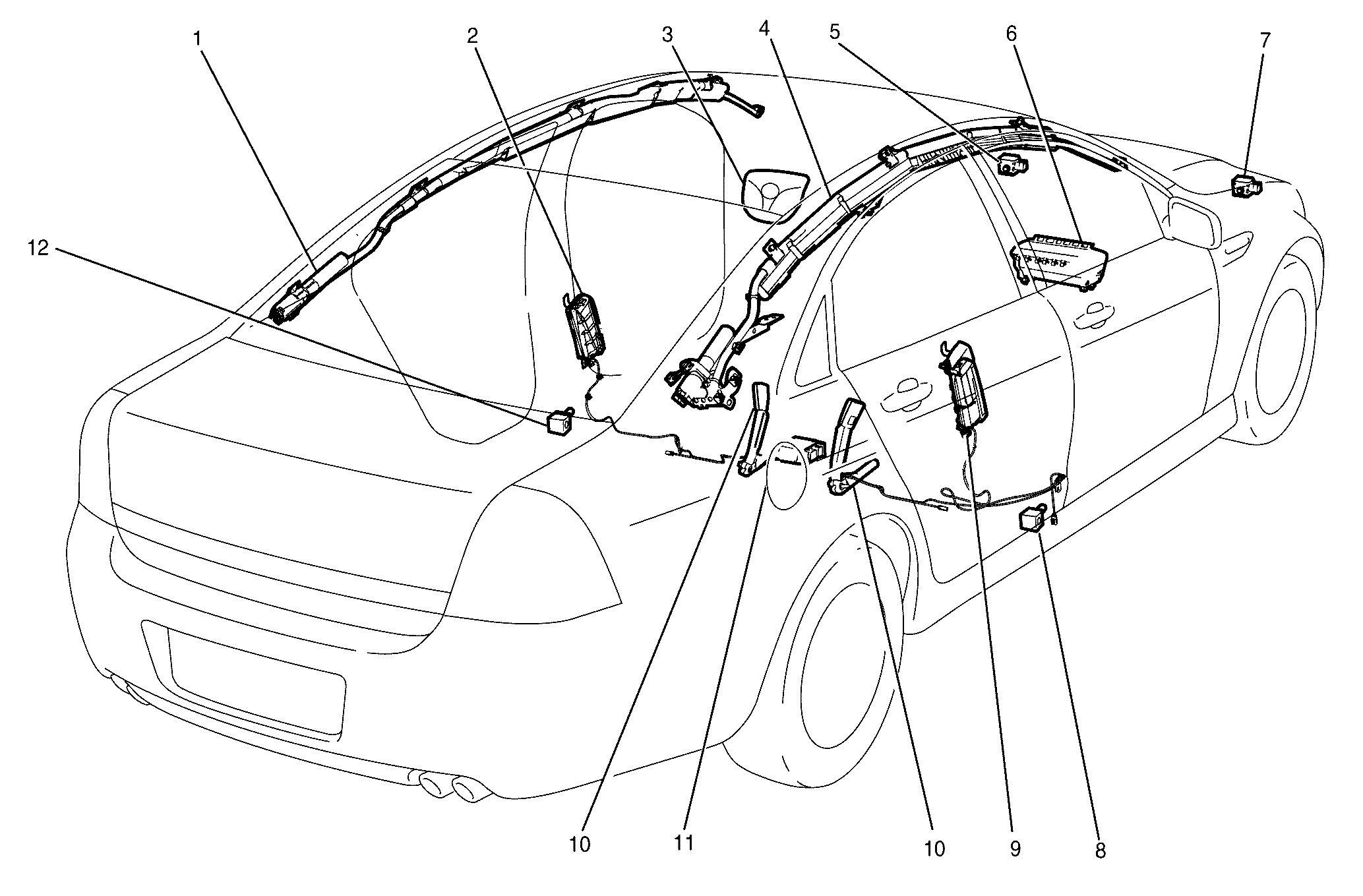 1
2
3
4
5
6
7
12
10
11
10
9
8