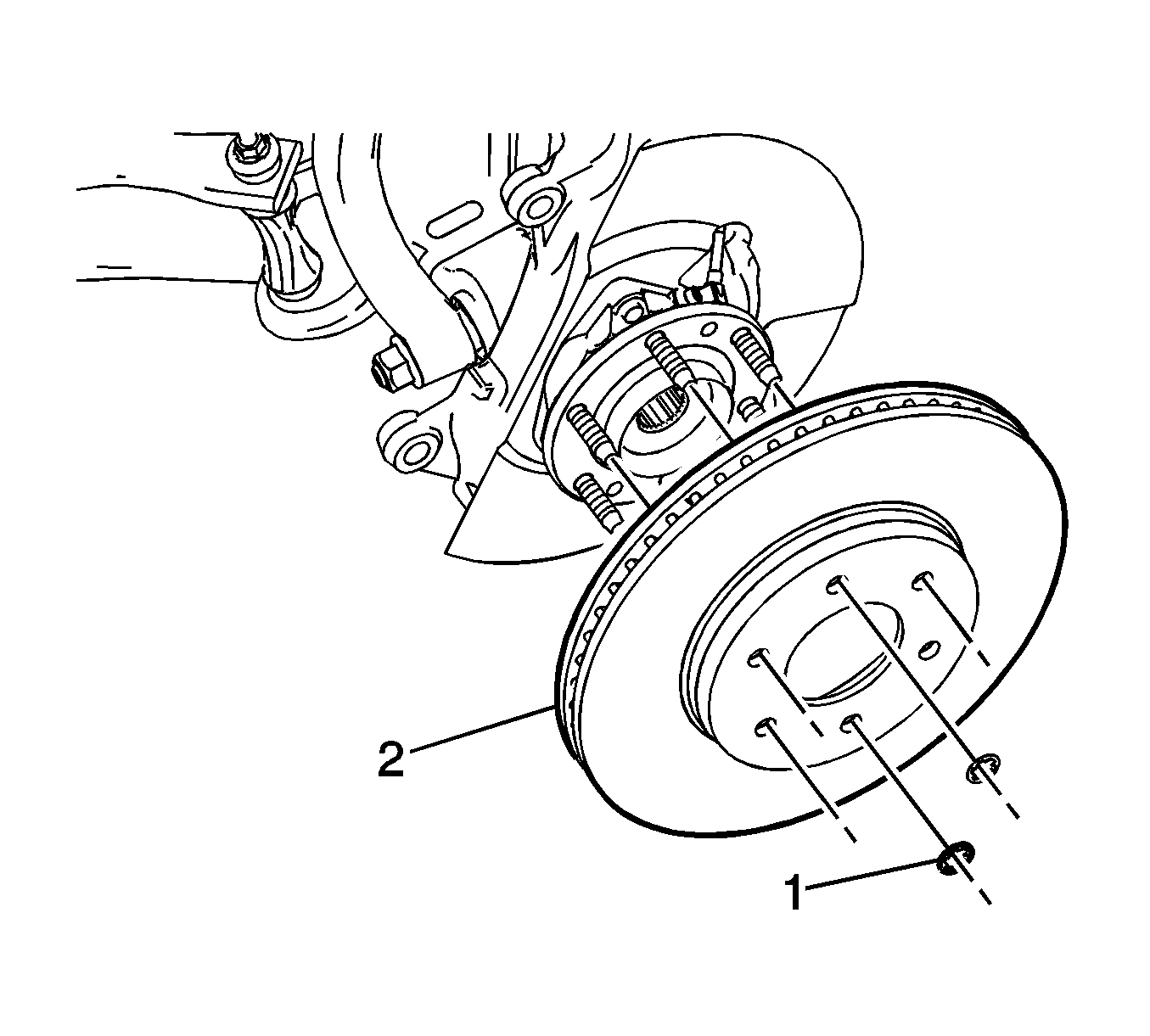 2
1