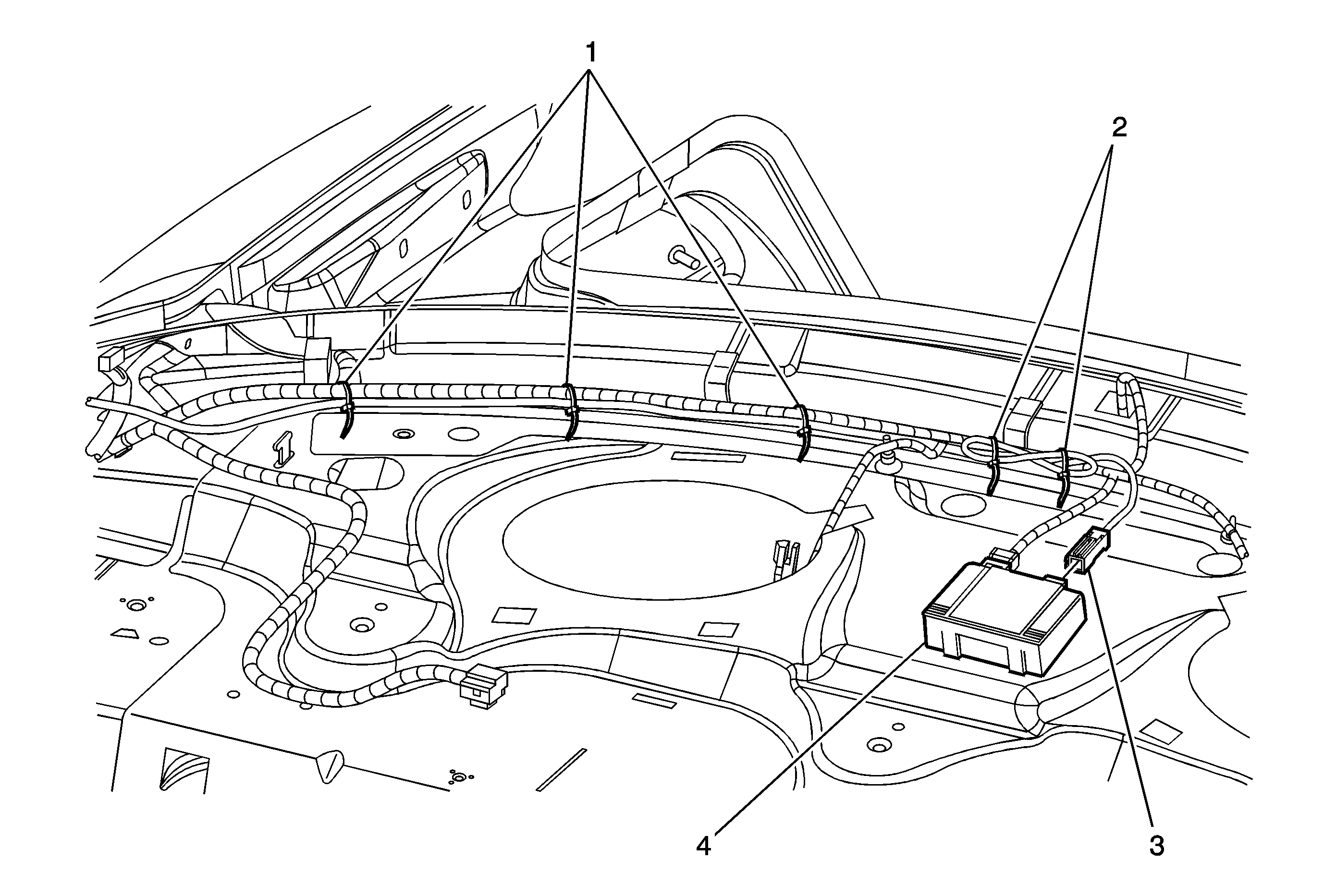 1
2
4
3