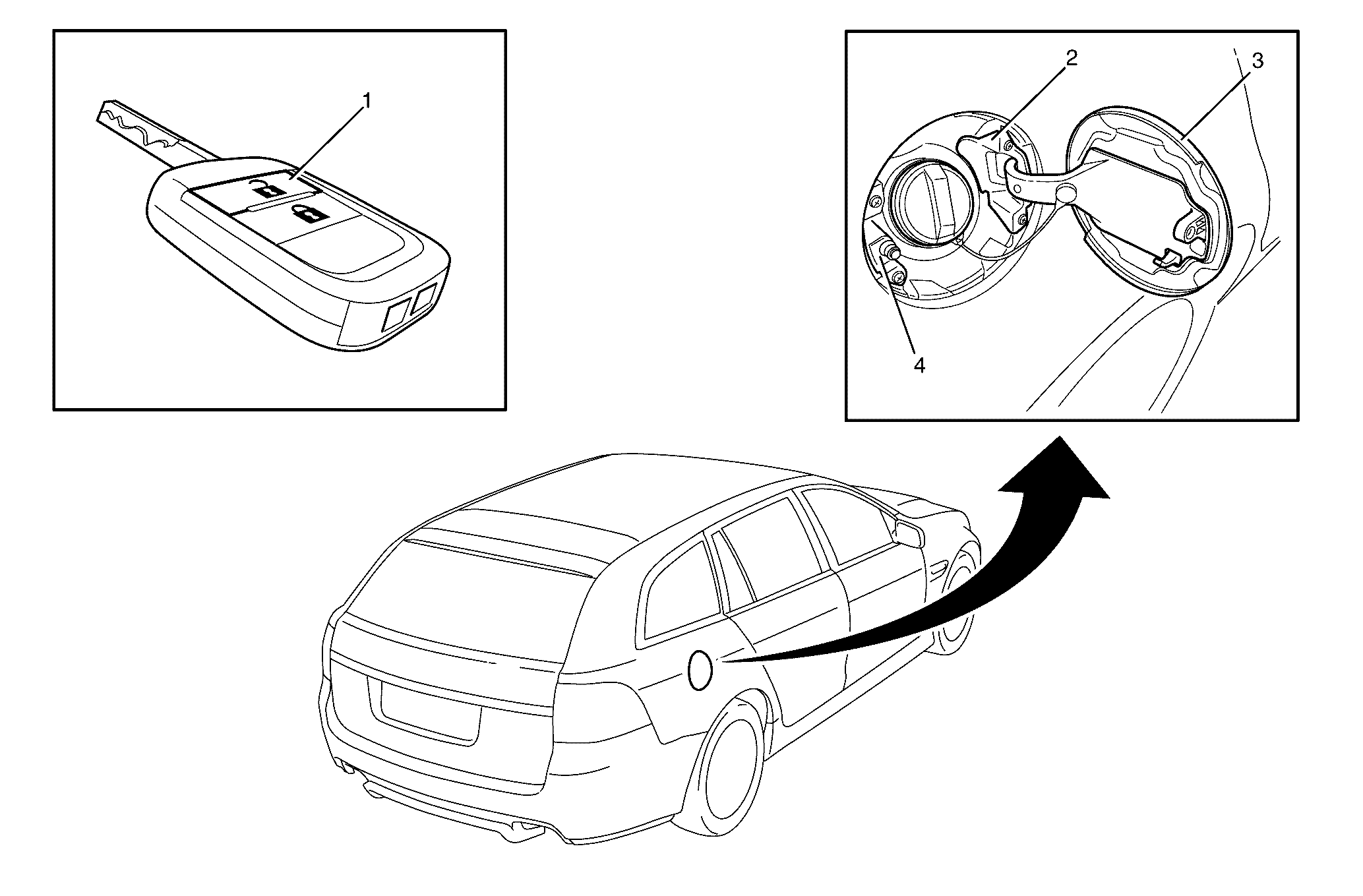 1

2
3
4