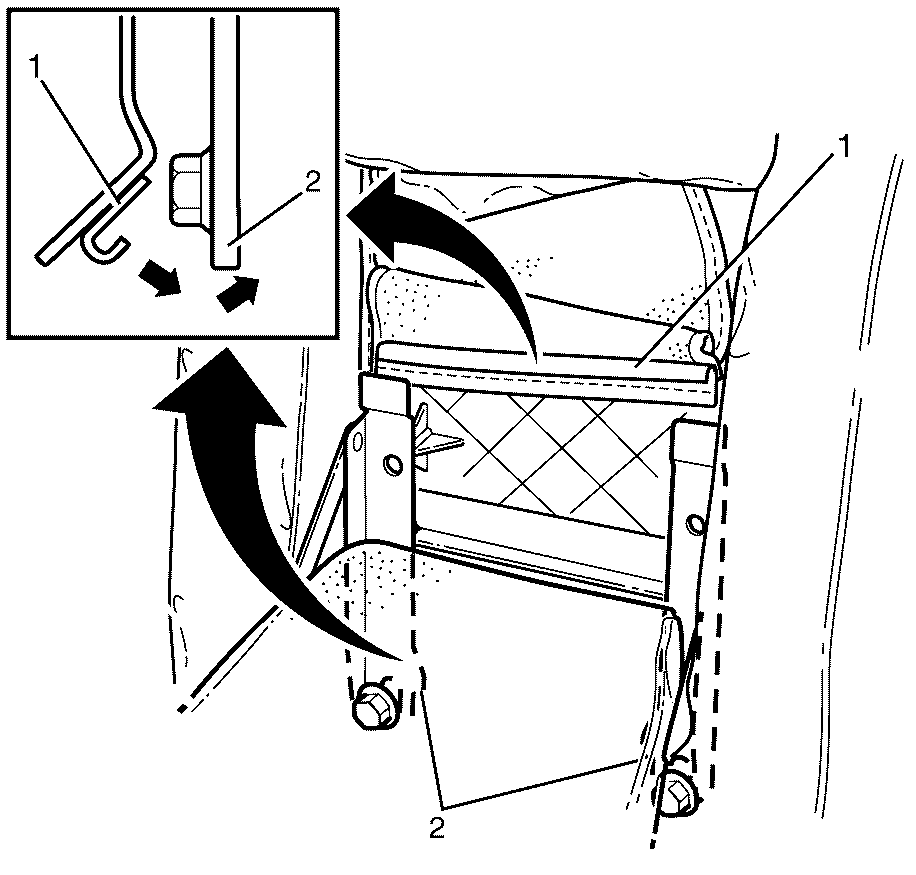 1
2
1
2