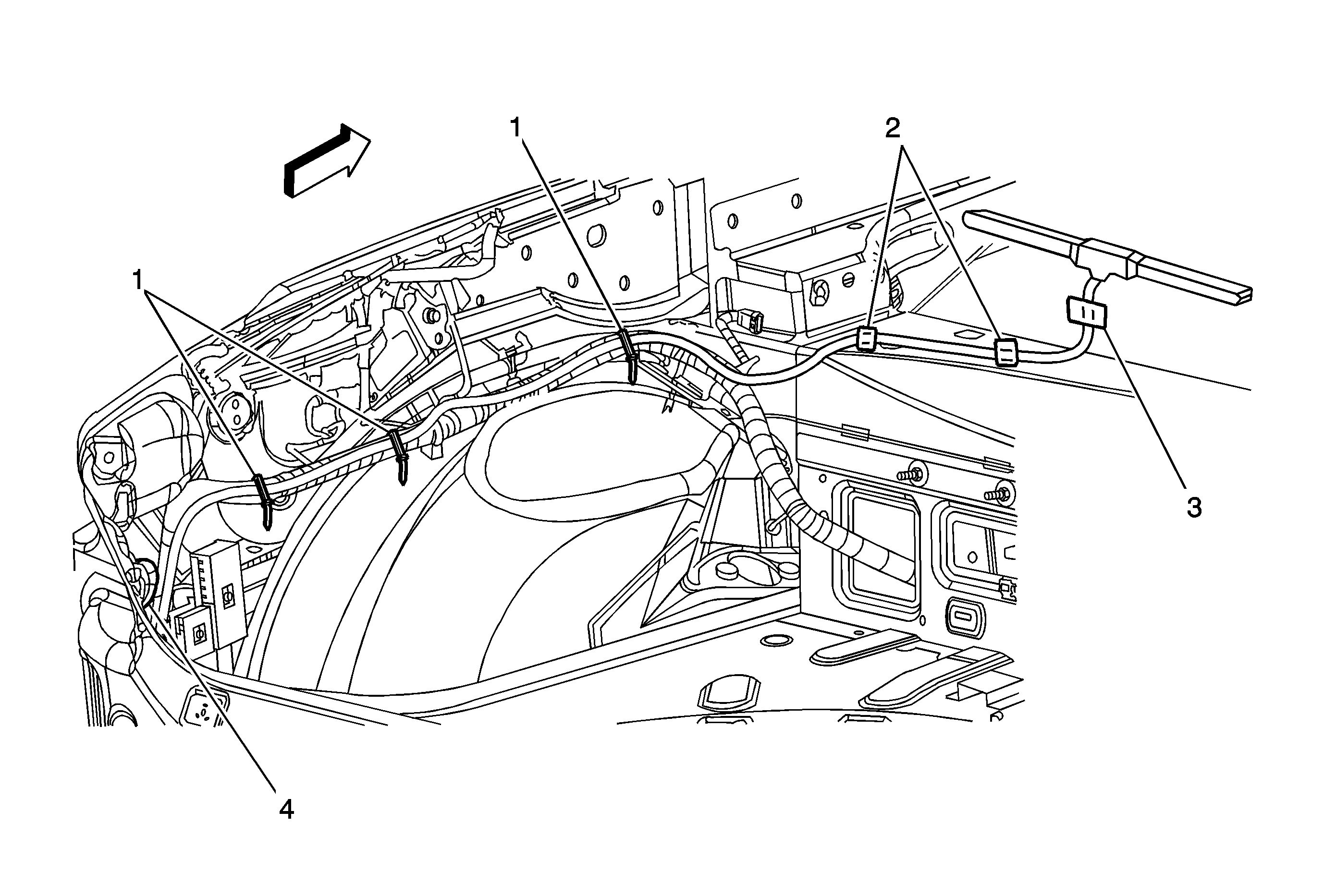 1
2
1
3
4