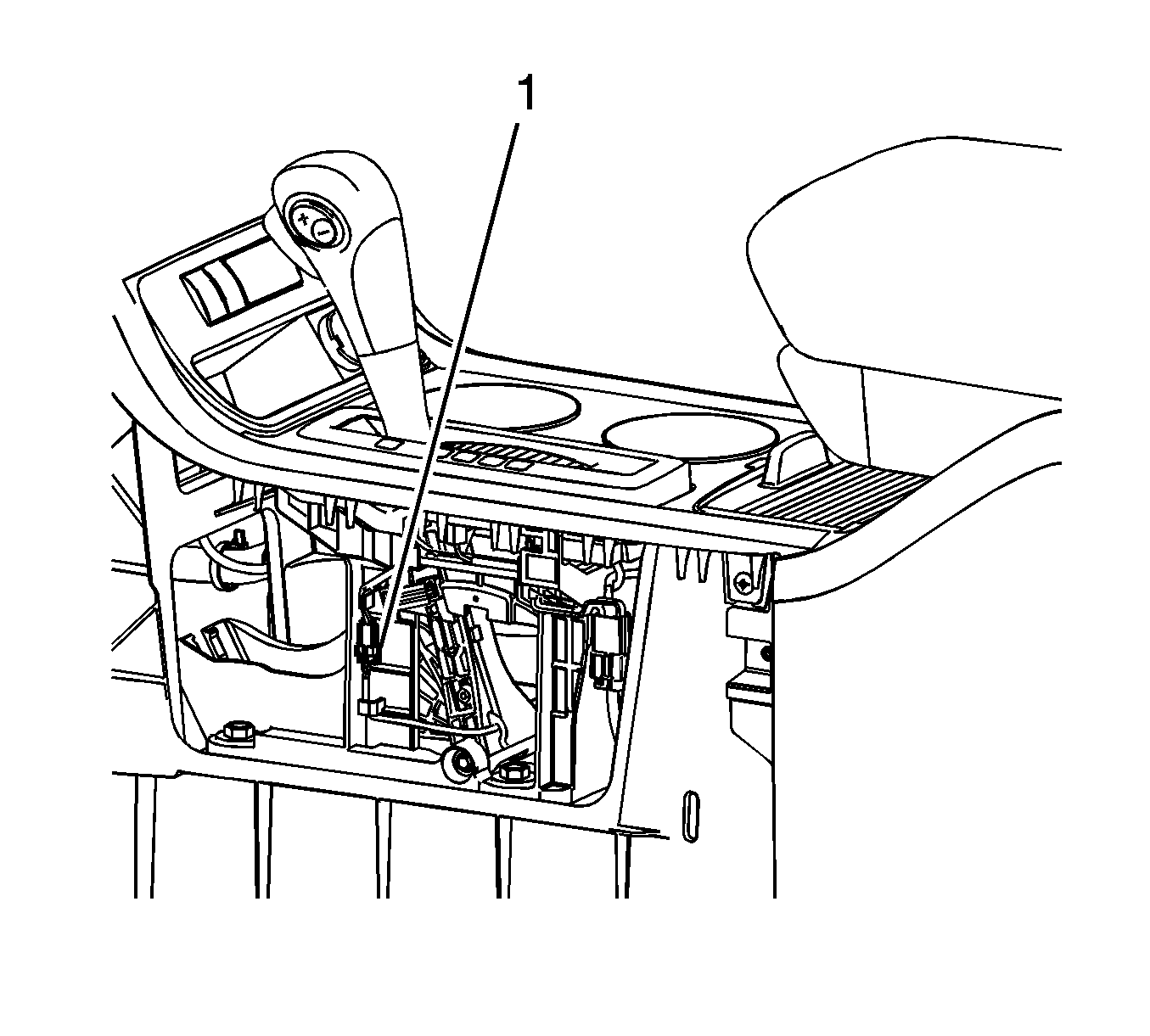 1

+

−