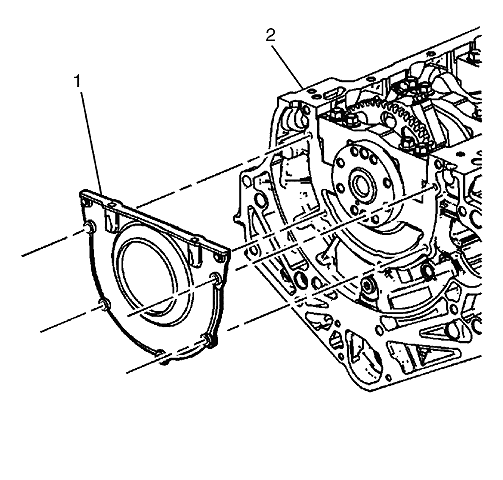 2

1