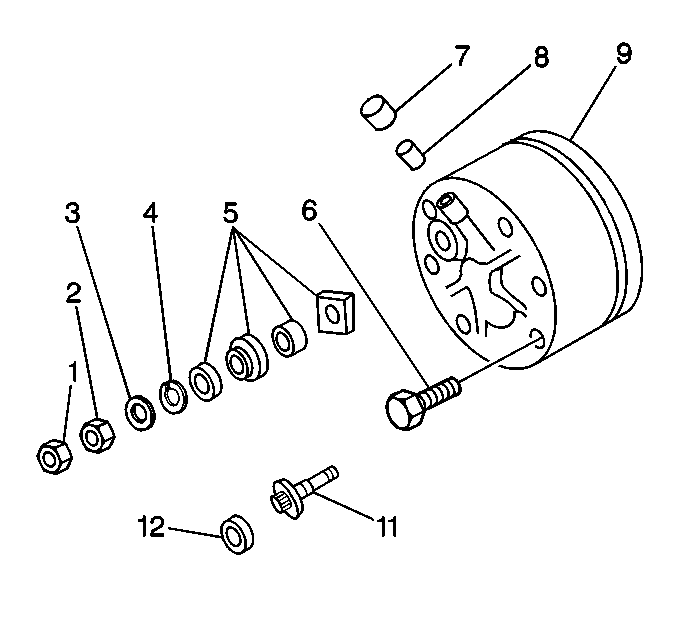 7
8
9
3
4
5
6
2
1
12
11