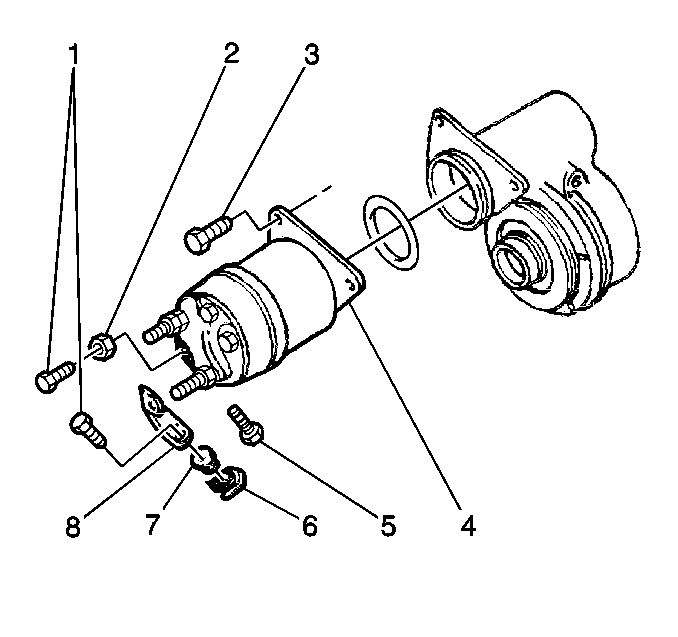 1 2 3

8 7 6 5 4