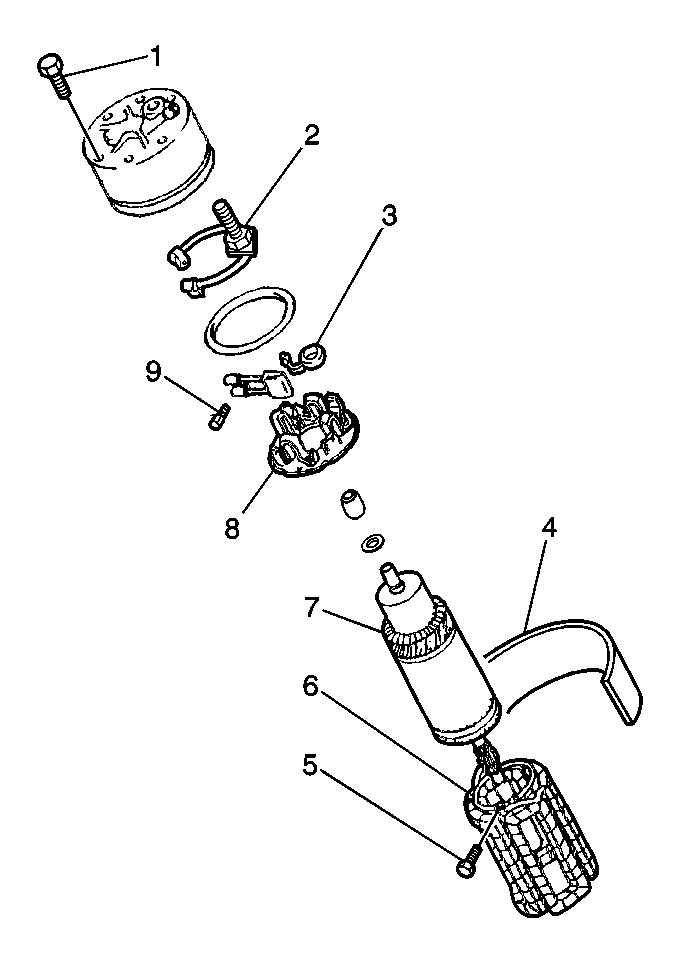 1
2
3
9
8
4
7
6
5