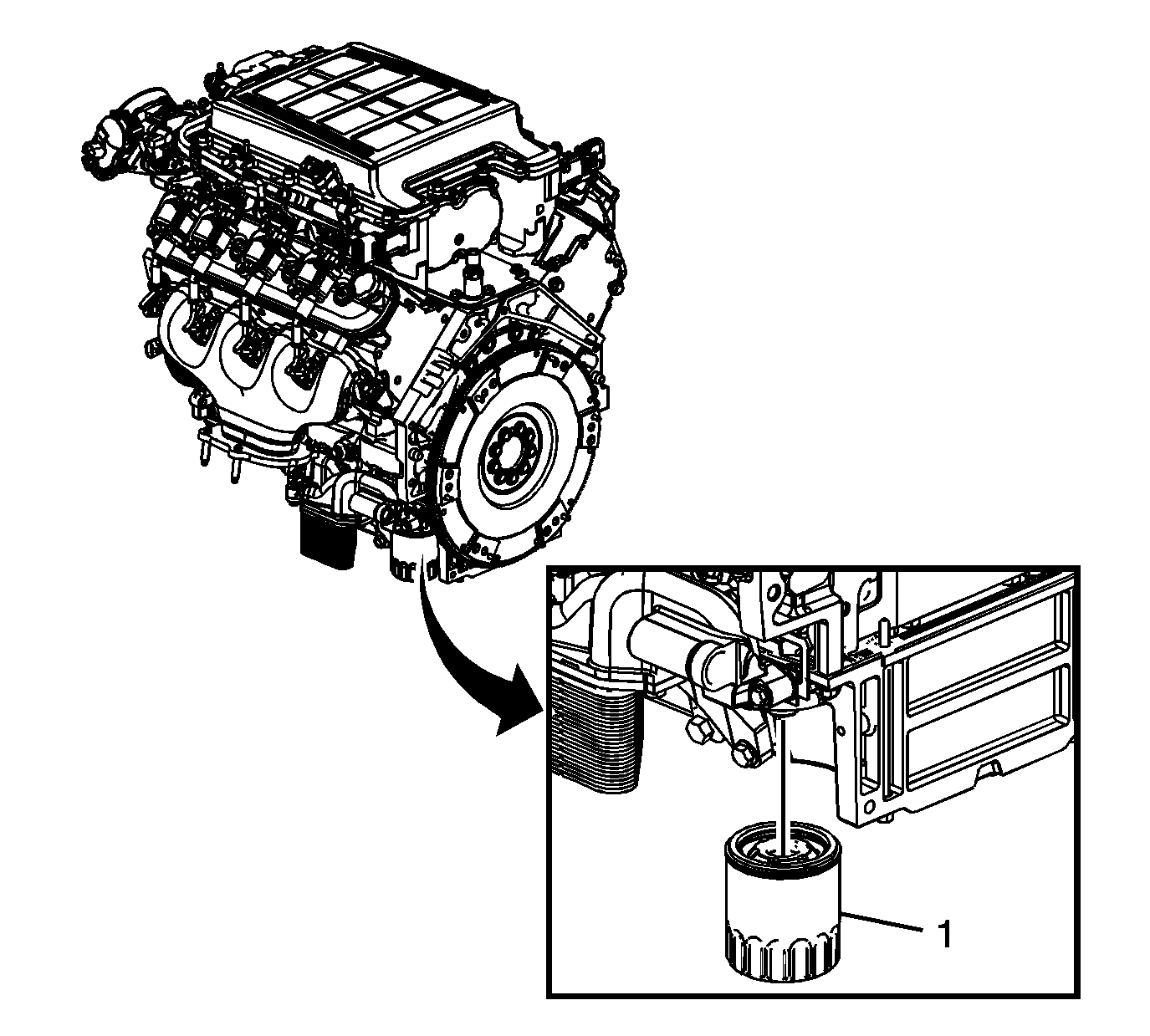 1