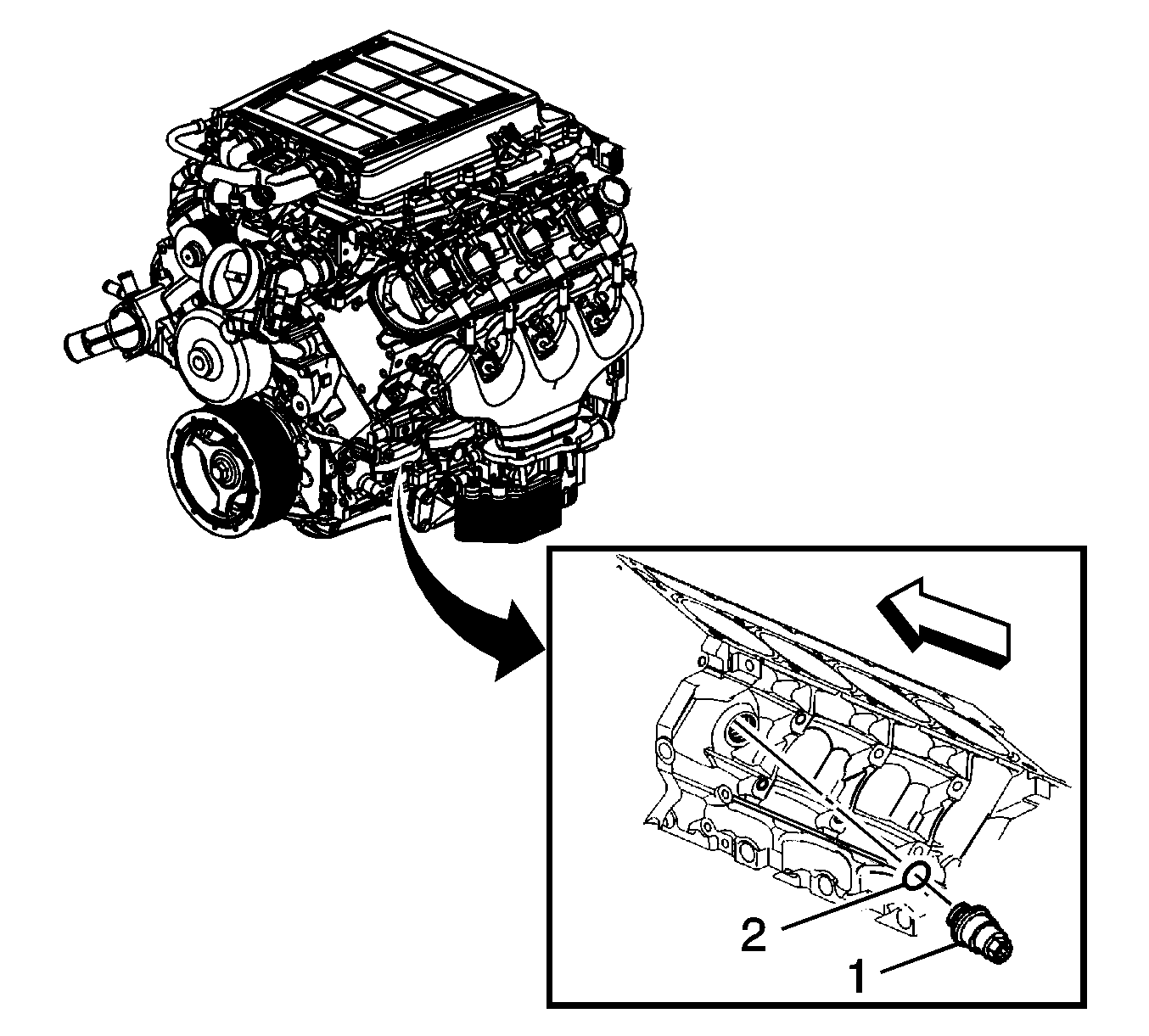 2
1