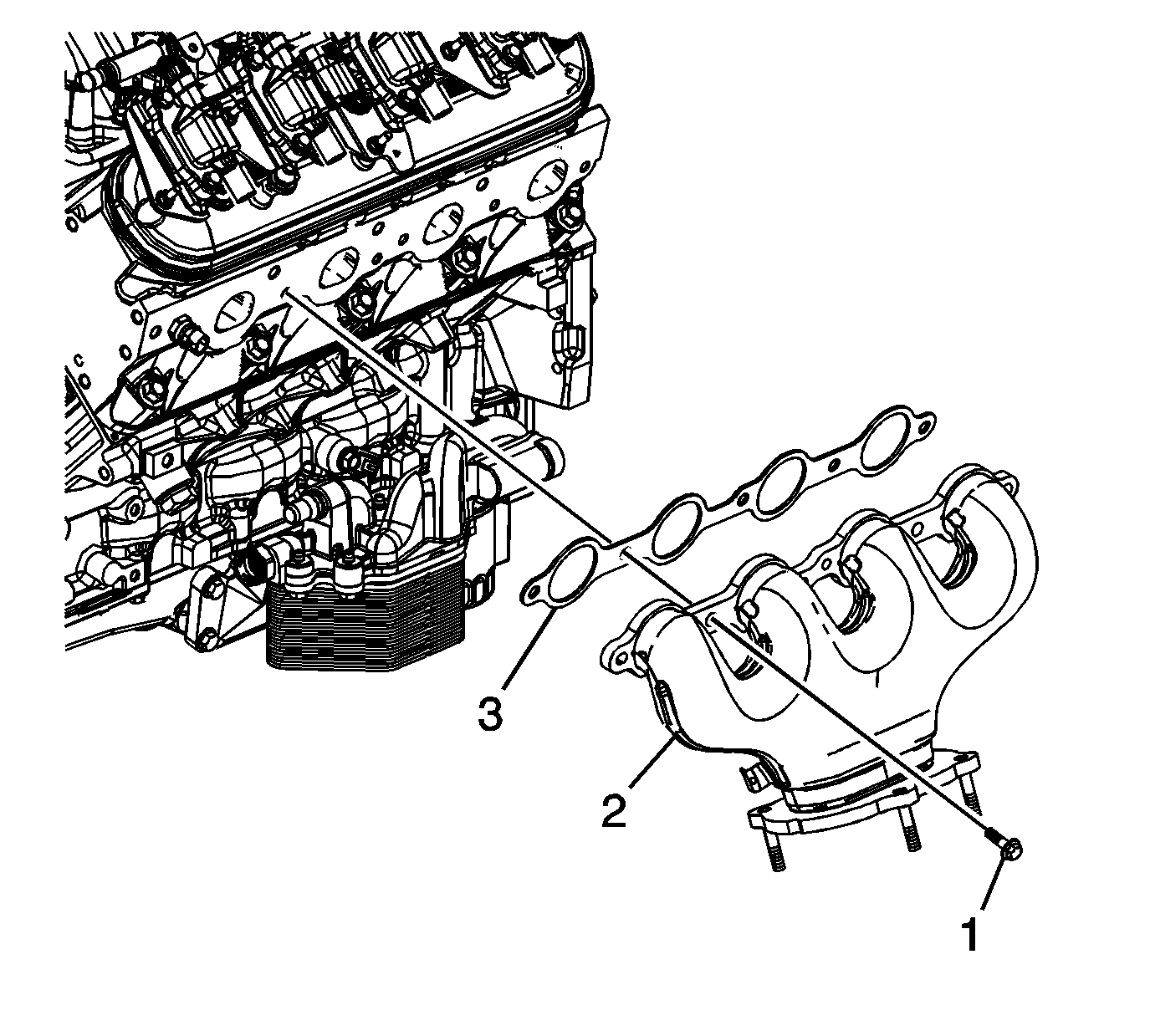 3
2
1