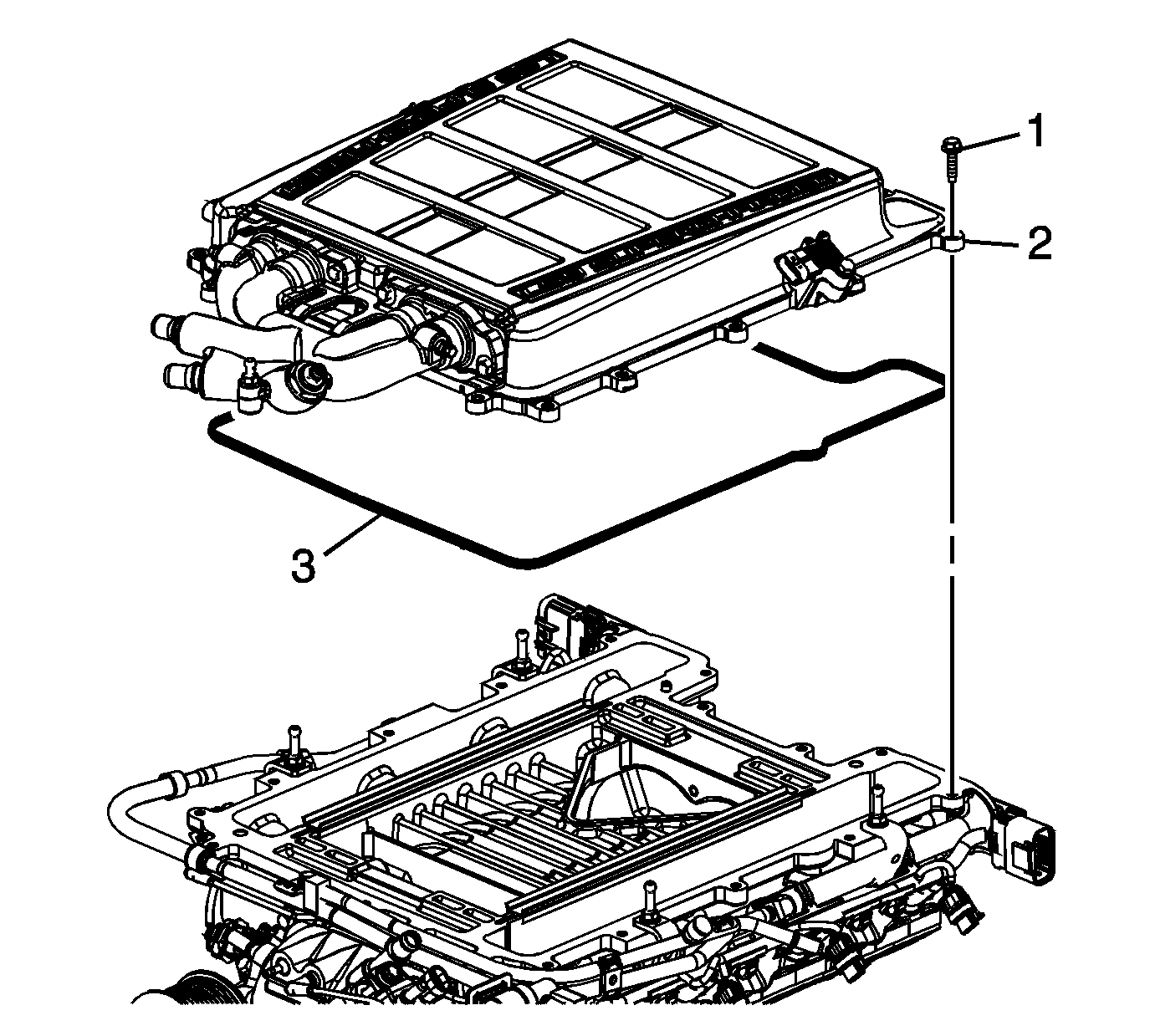 1
2
3