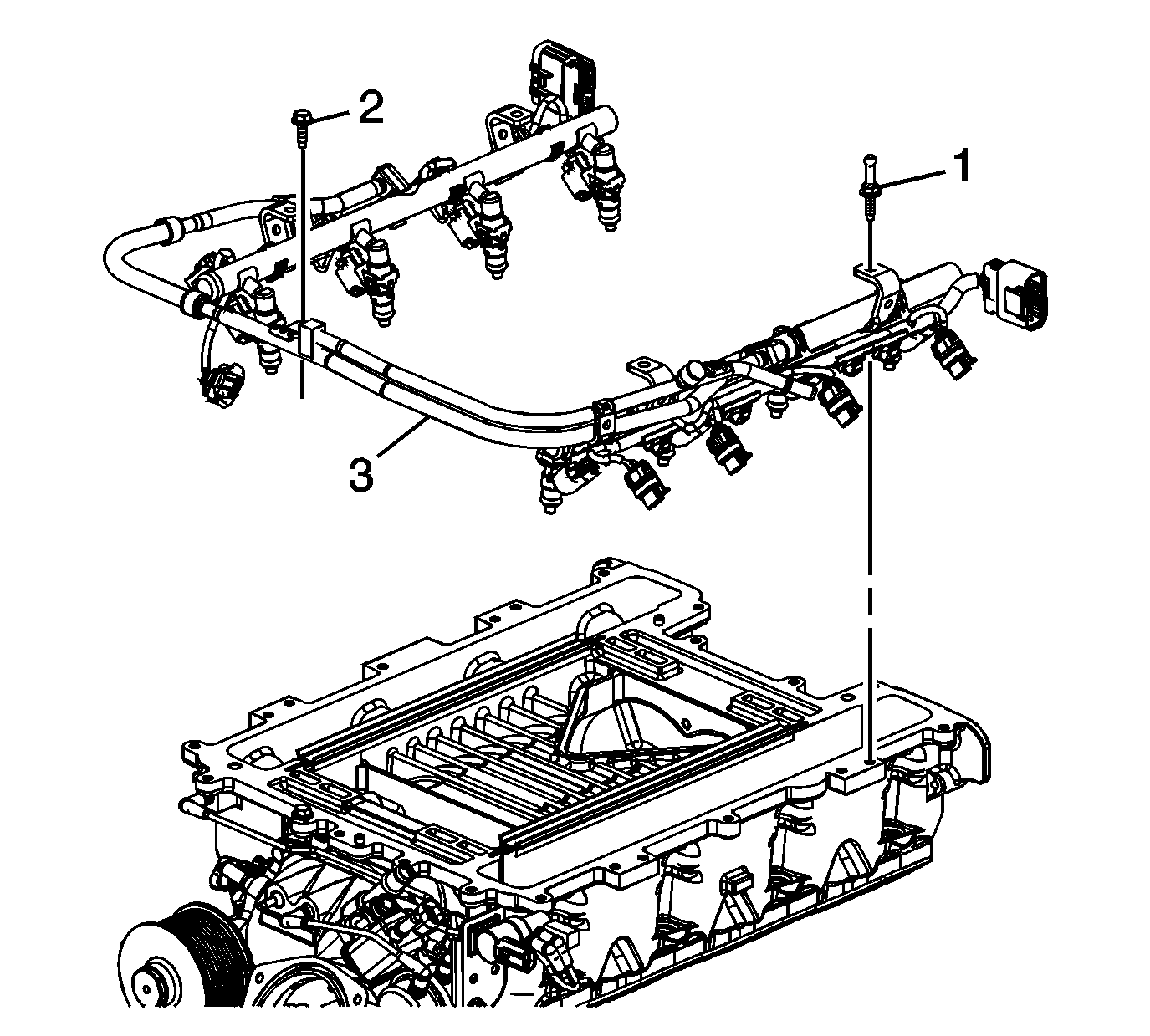 2
1
3