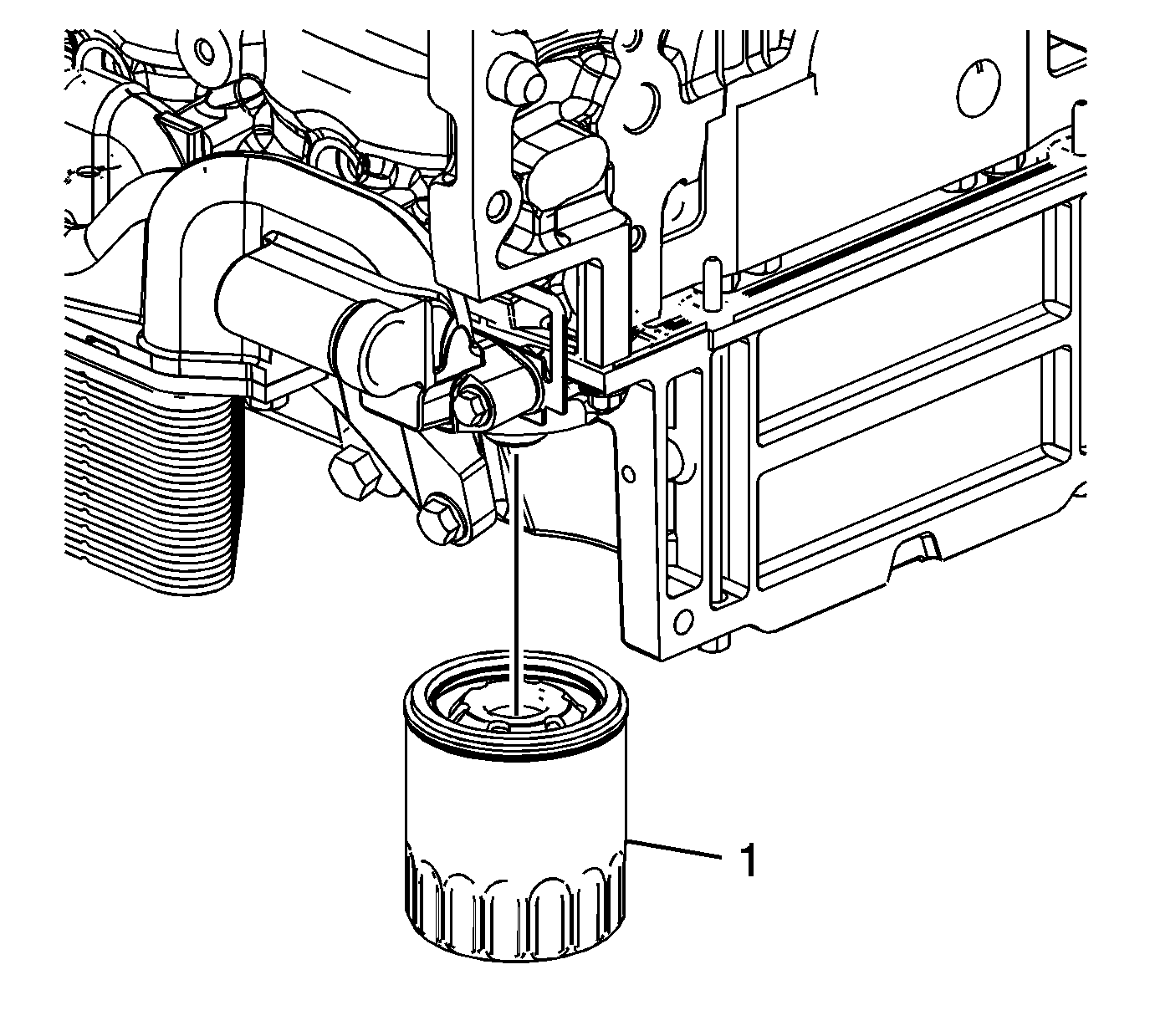 1