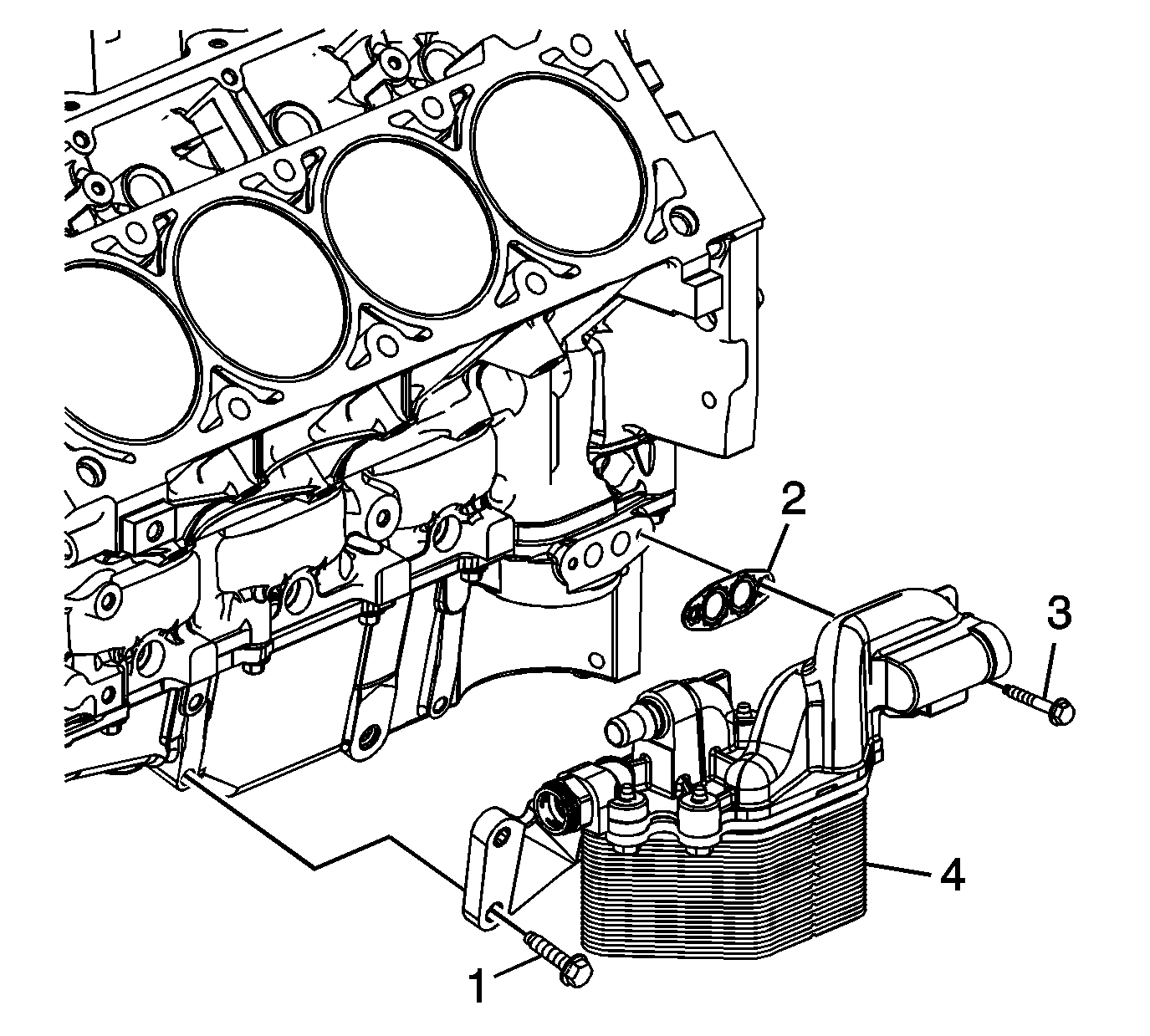 2
3
4
1