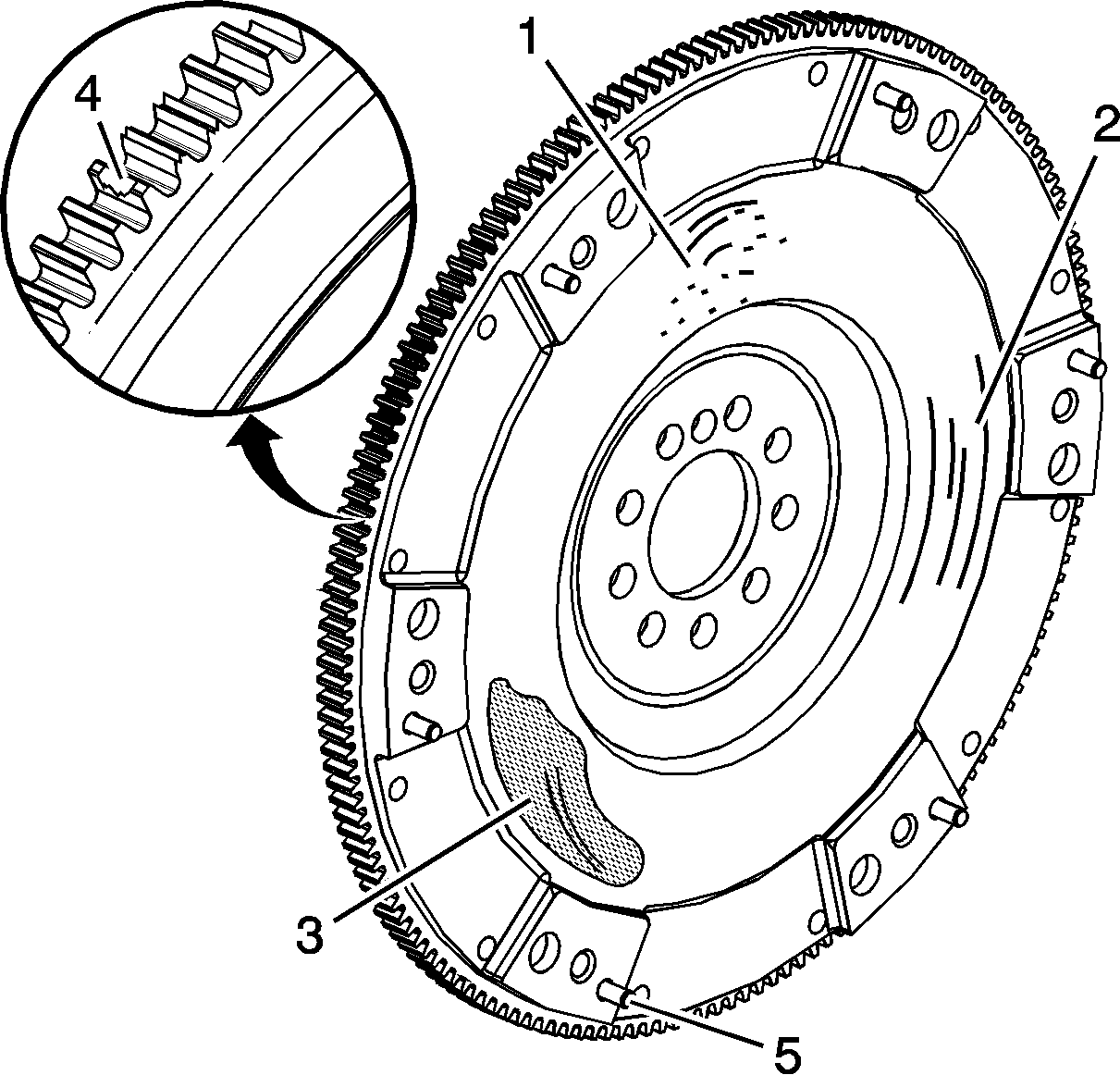 4
1
2
3
5