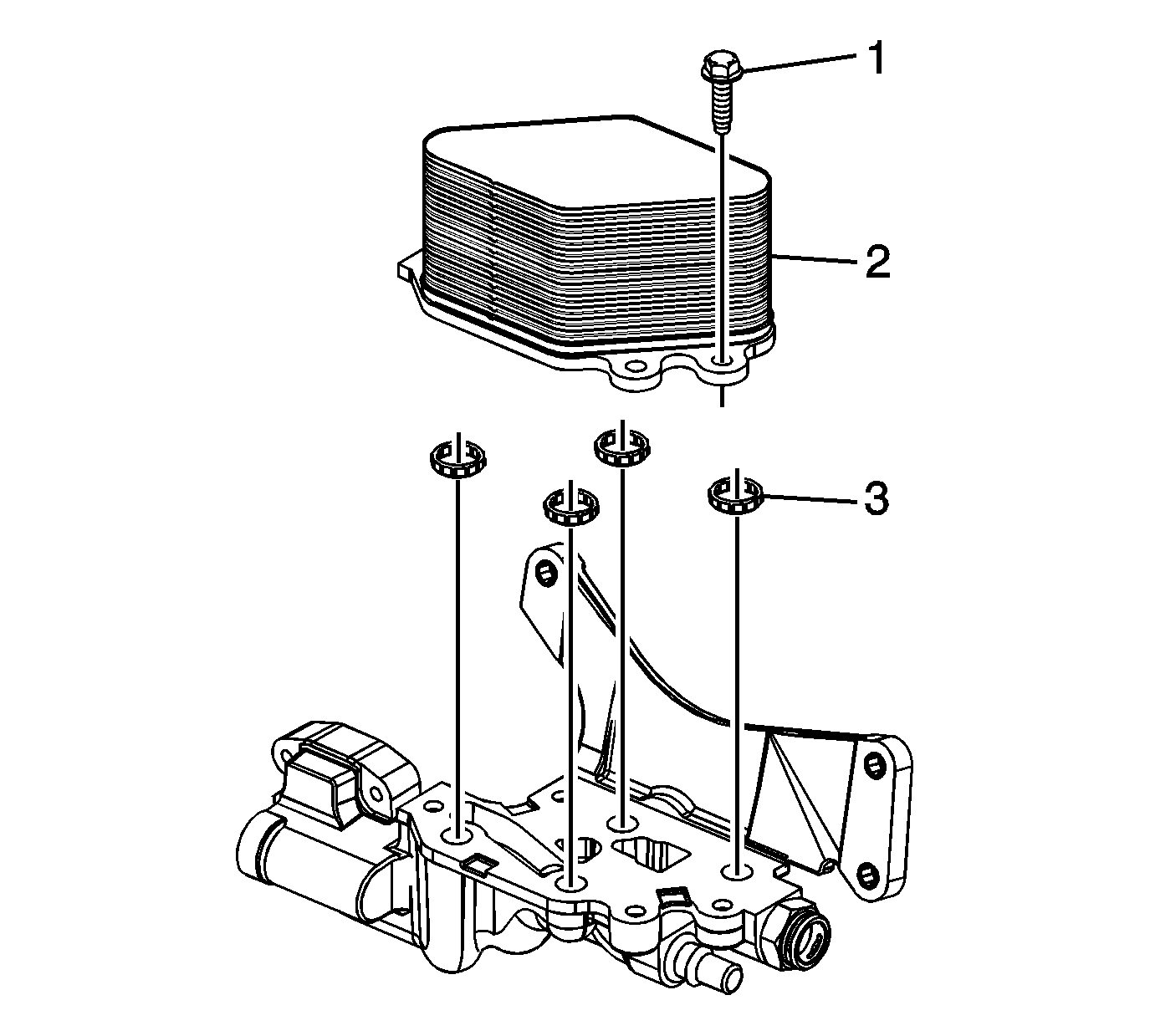 1
2
3