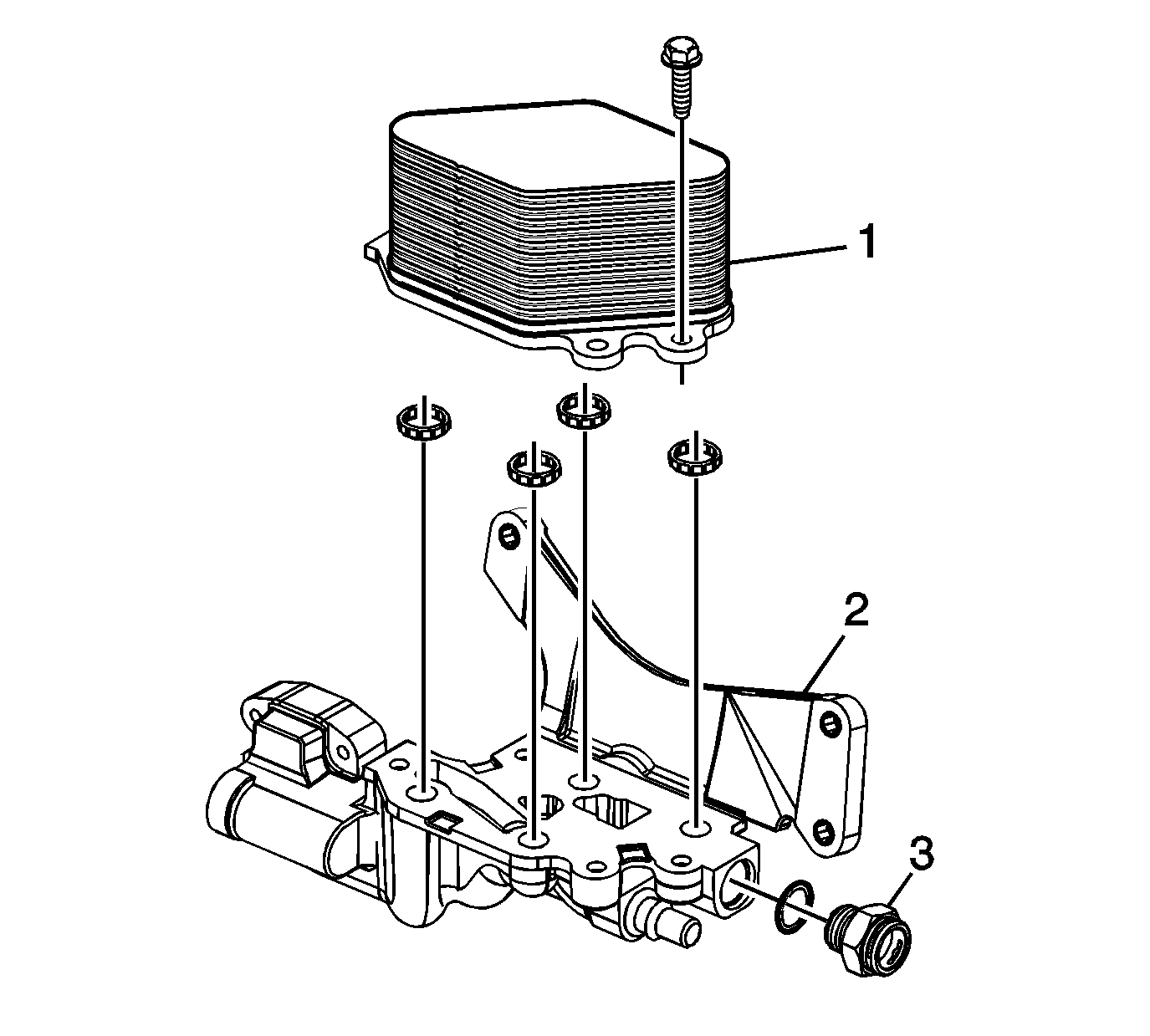 1
2
3