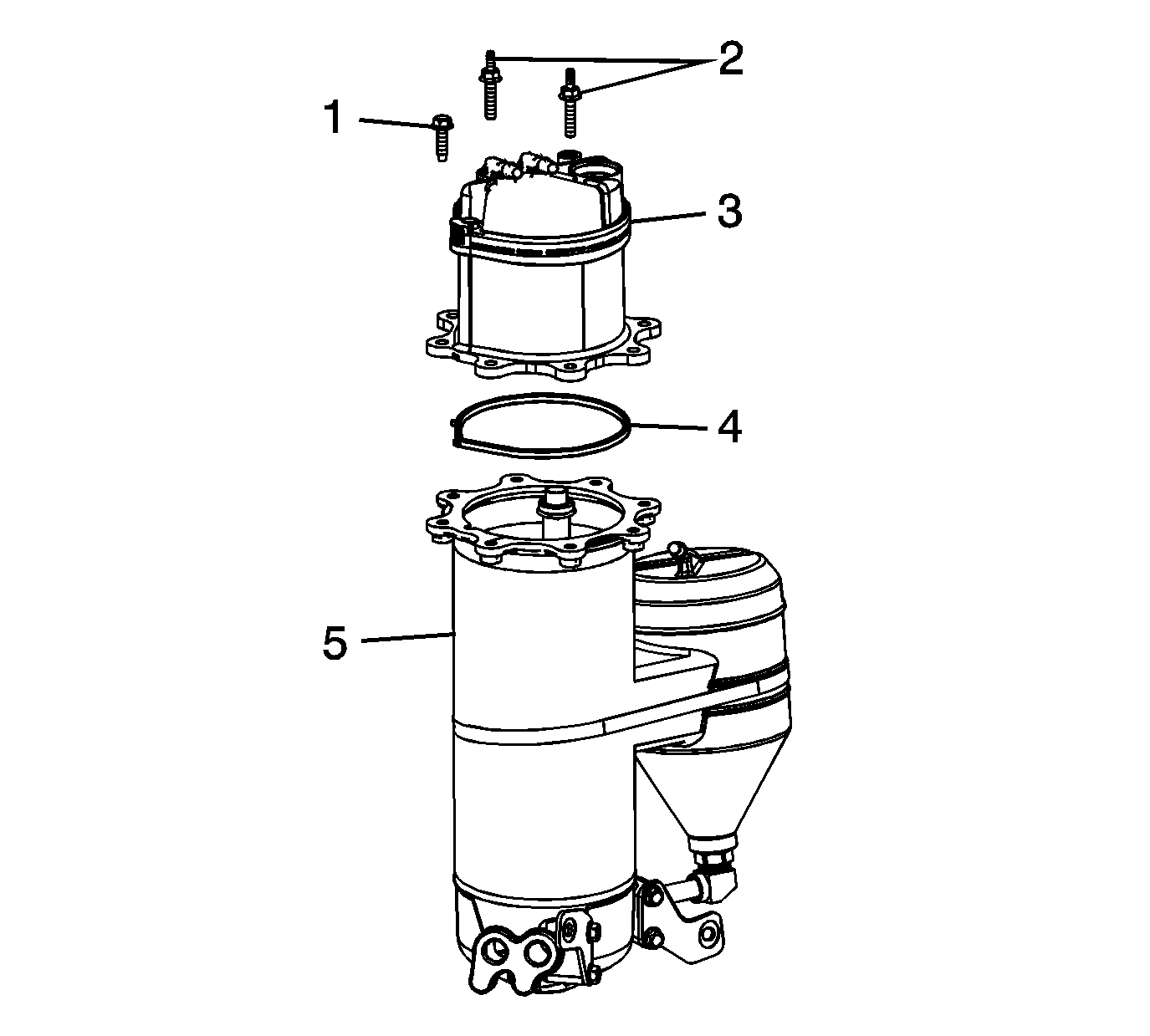 2
1
3
4
5