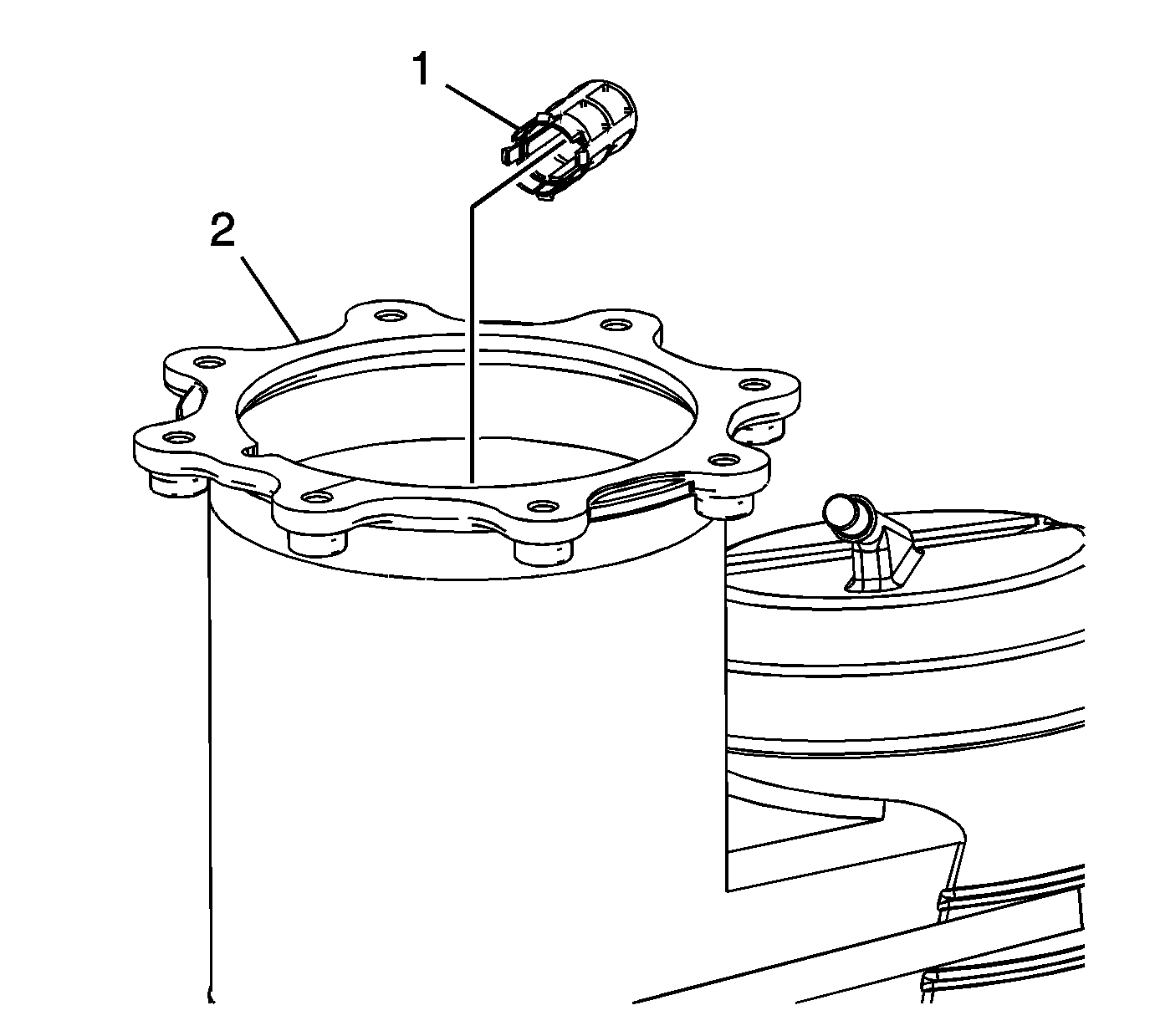 1
2