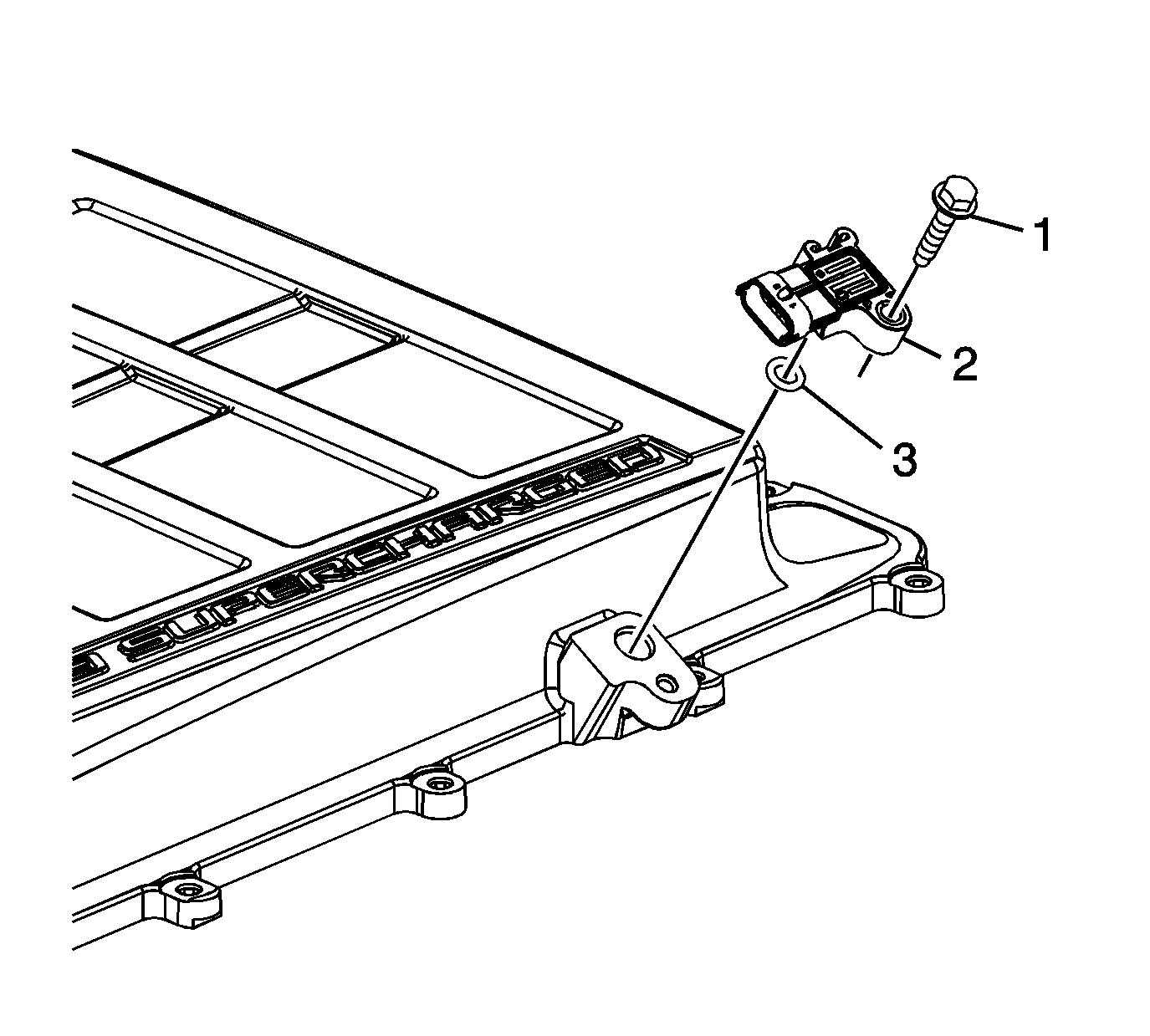 1
2
3
SUPERCHARGED