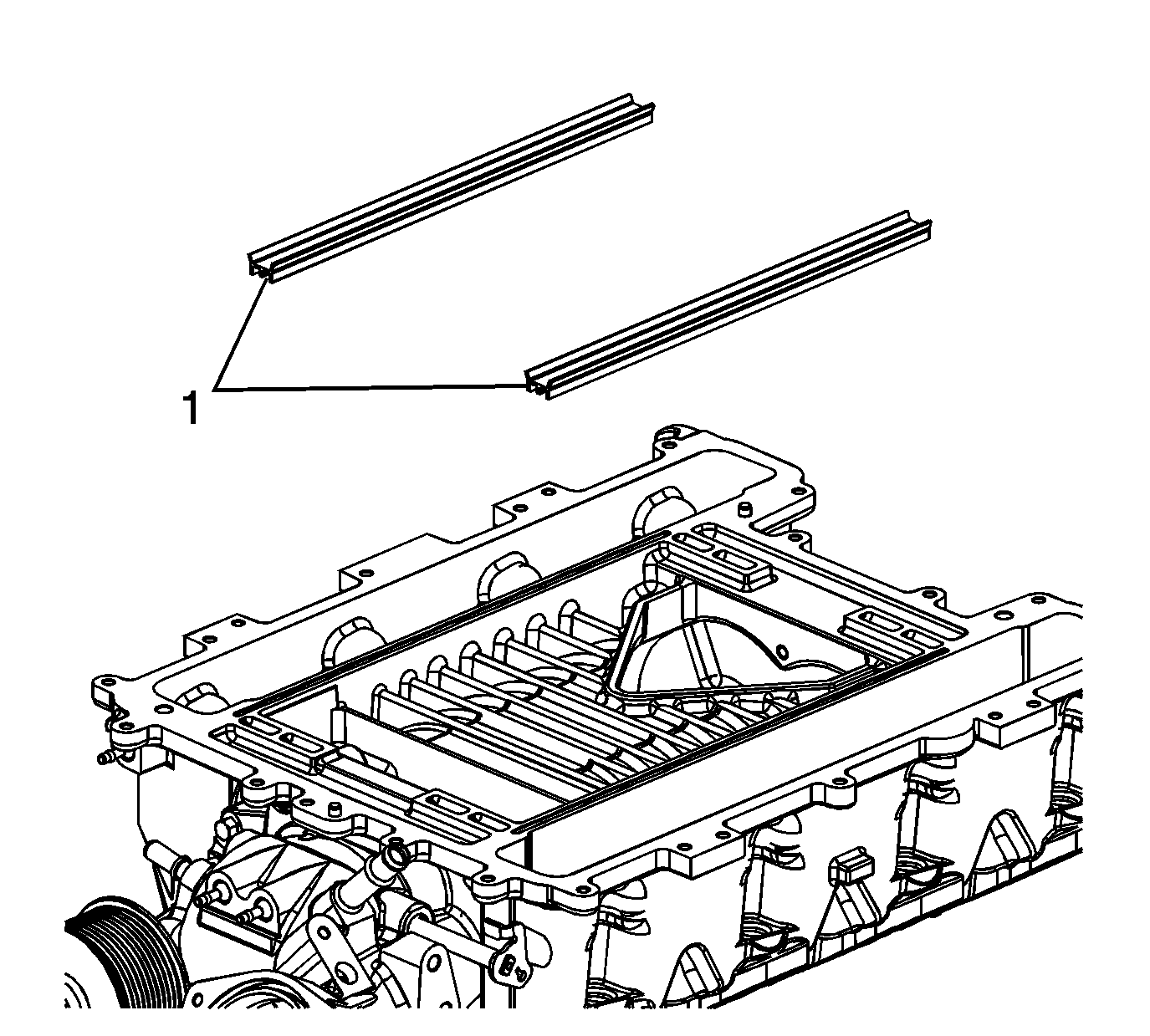 1