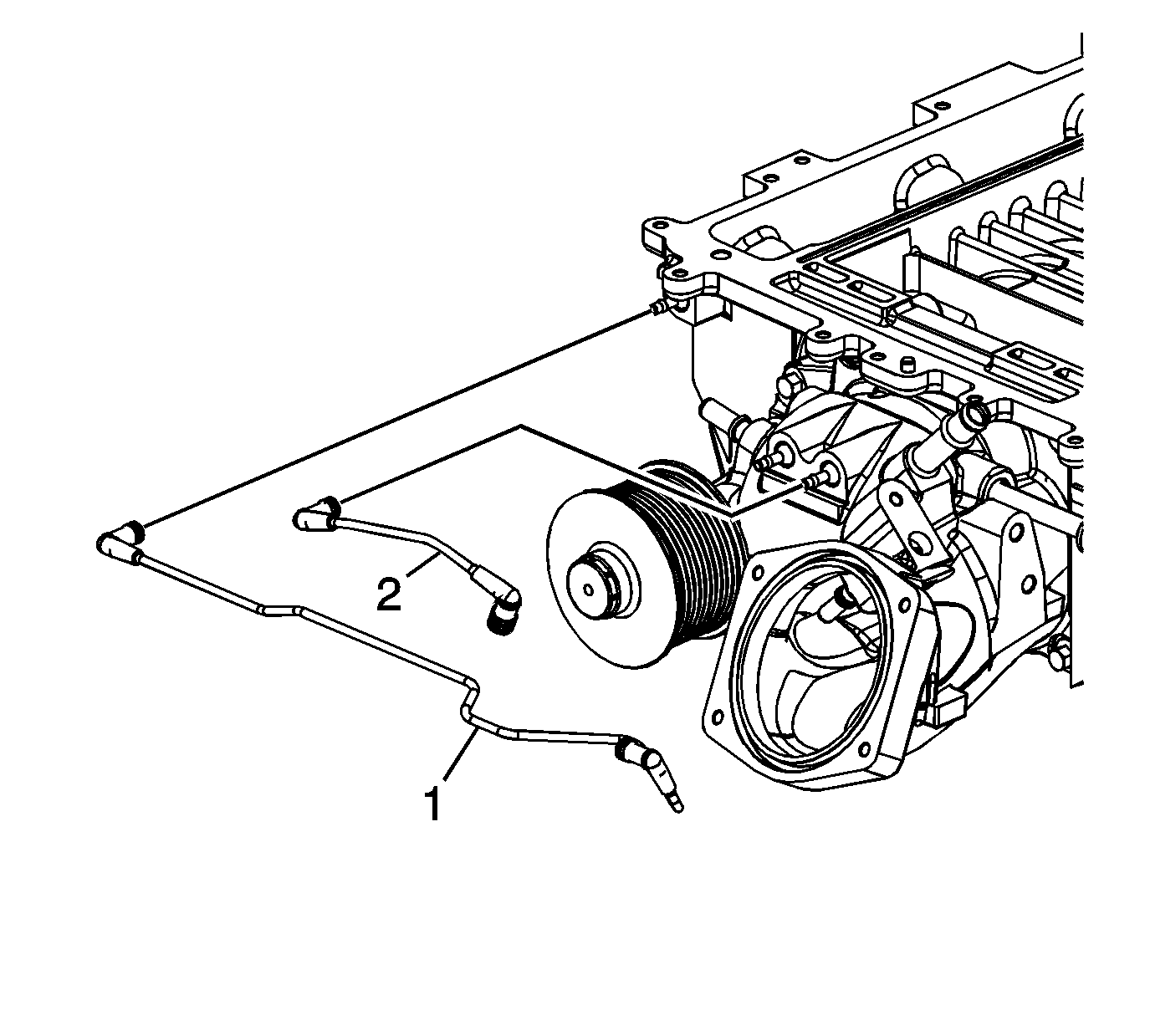 2

1