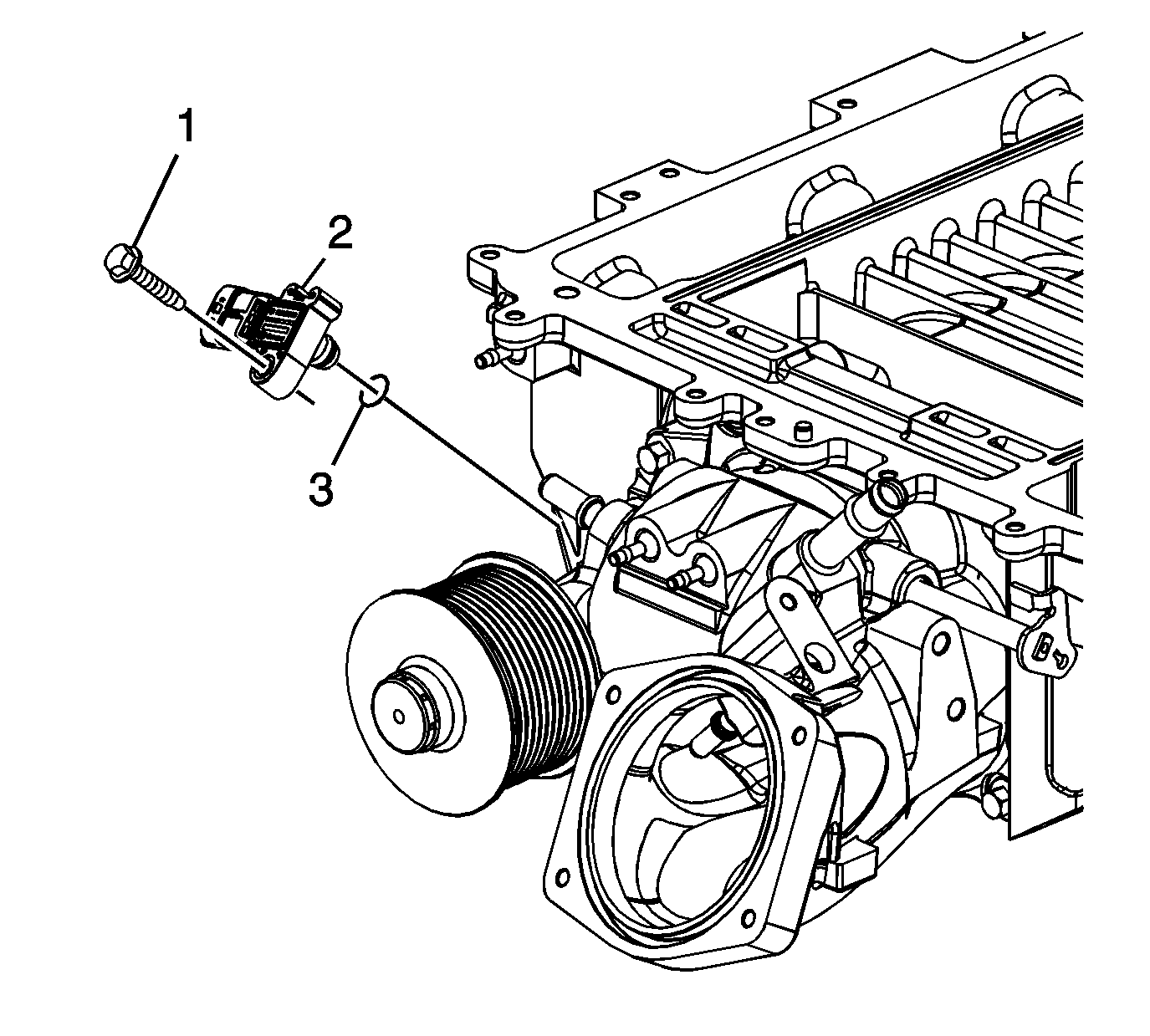 1
2
3