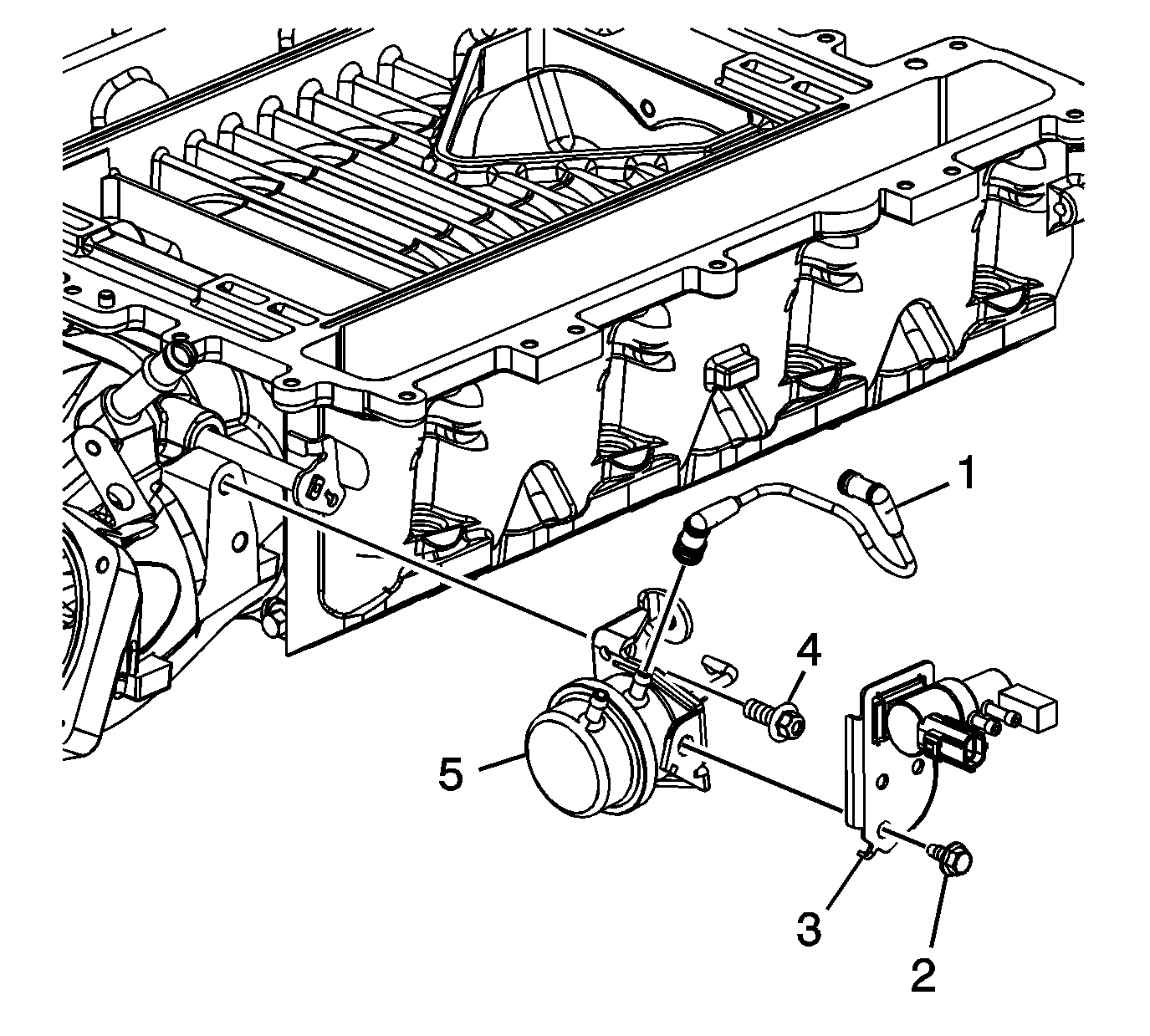 1
4
5
3
2