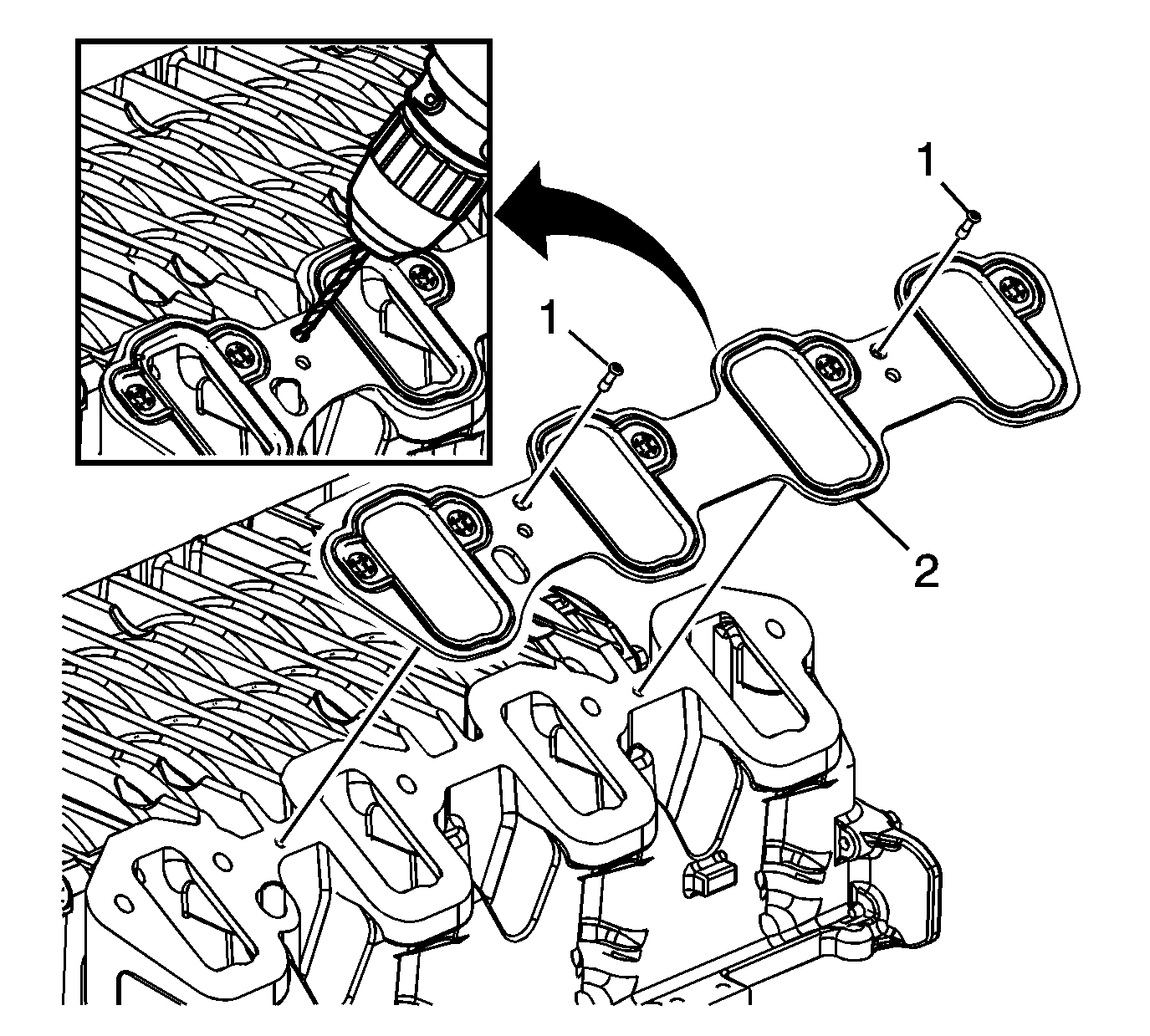 1
1
2