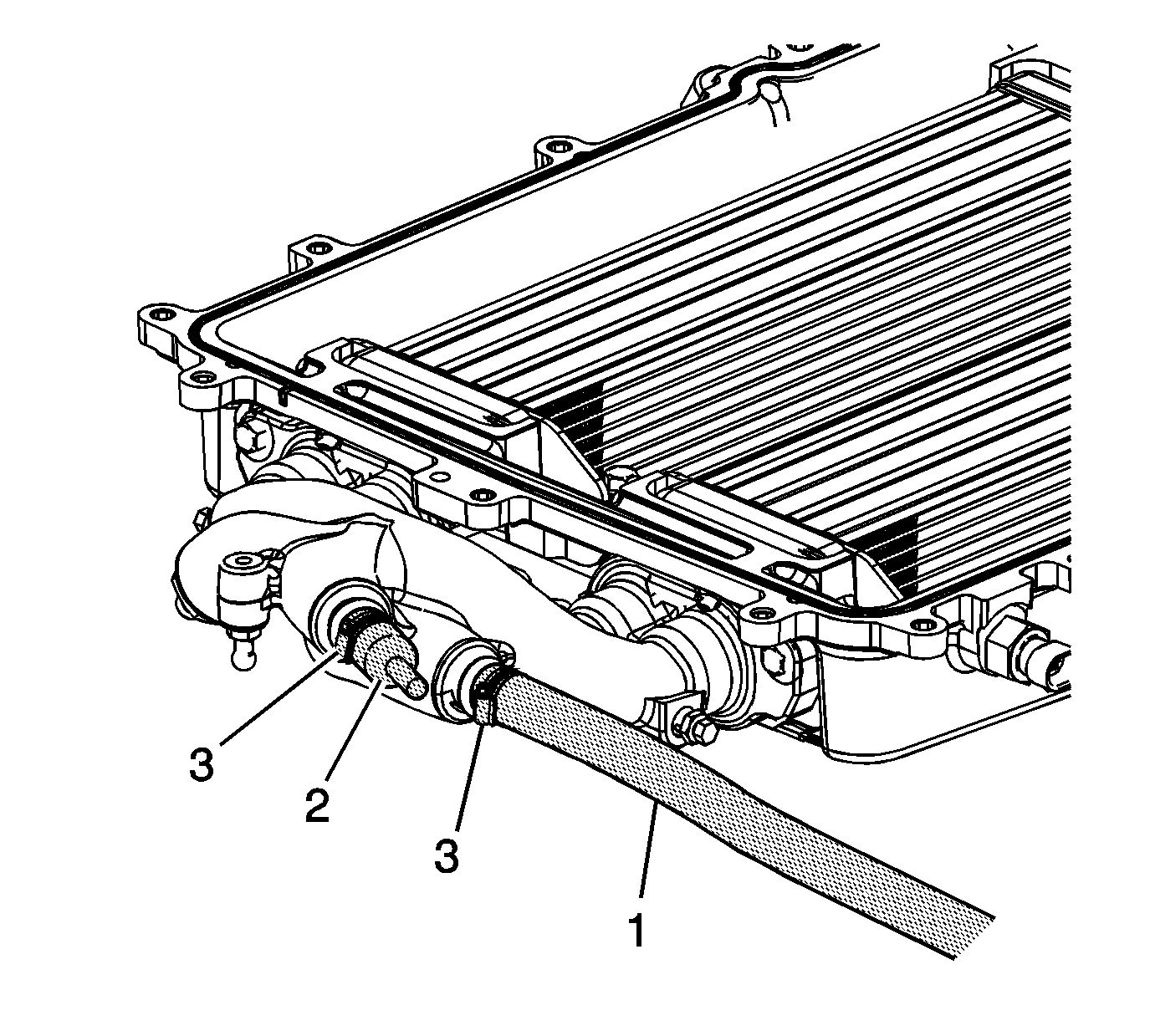 3
2
3
1