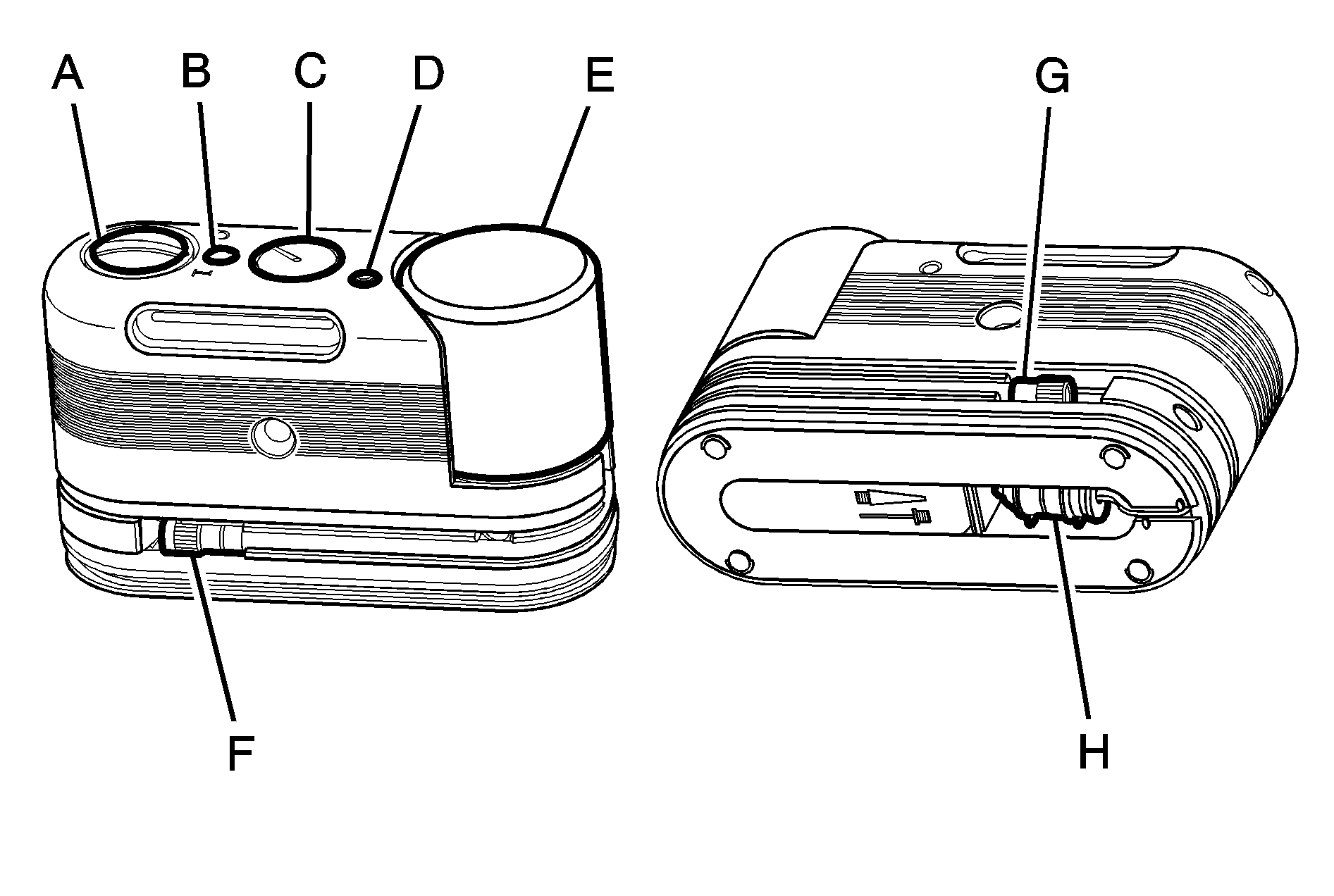 A B C D E G

F H