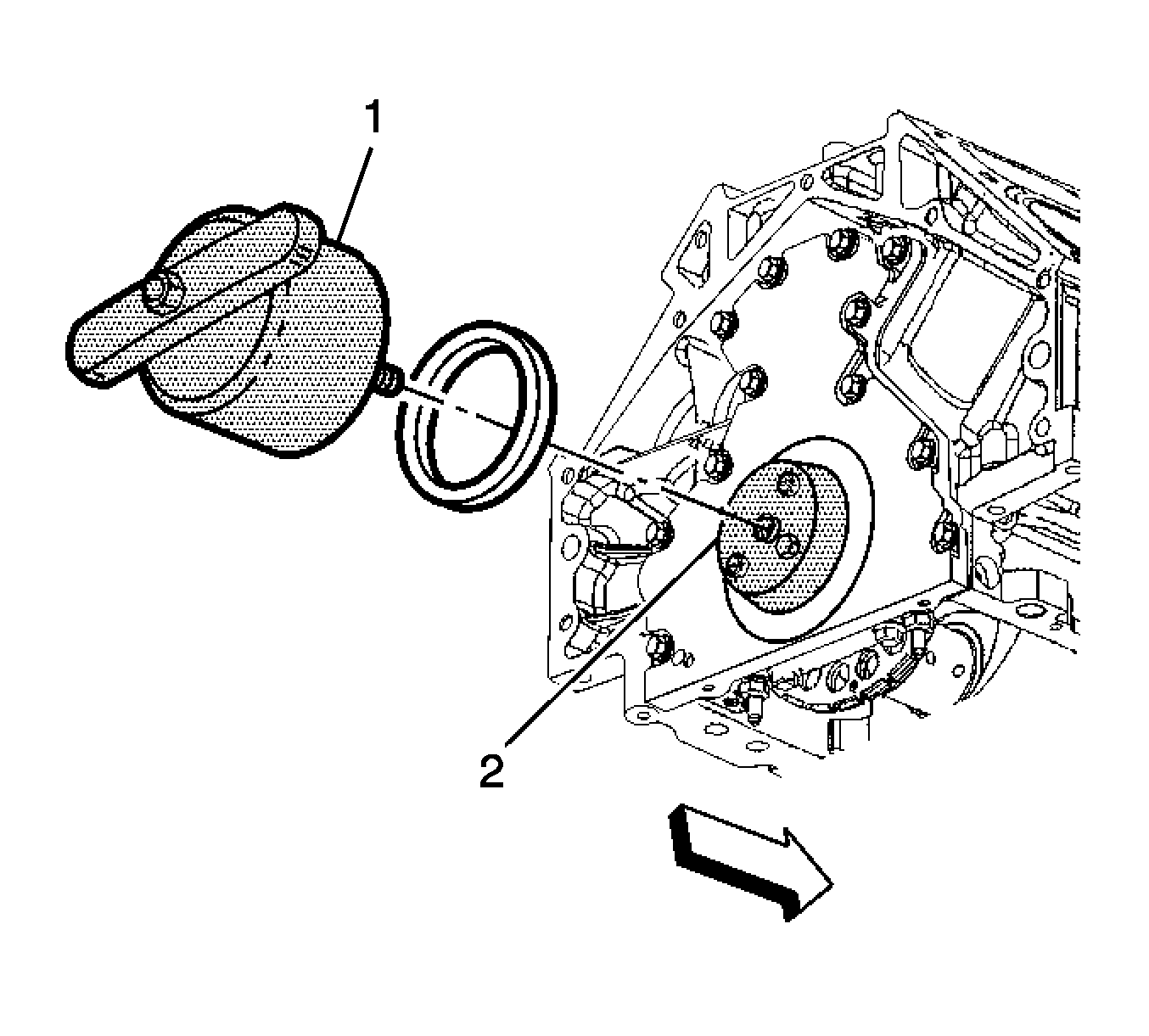 1

2