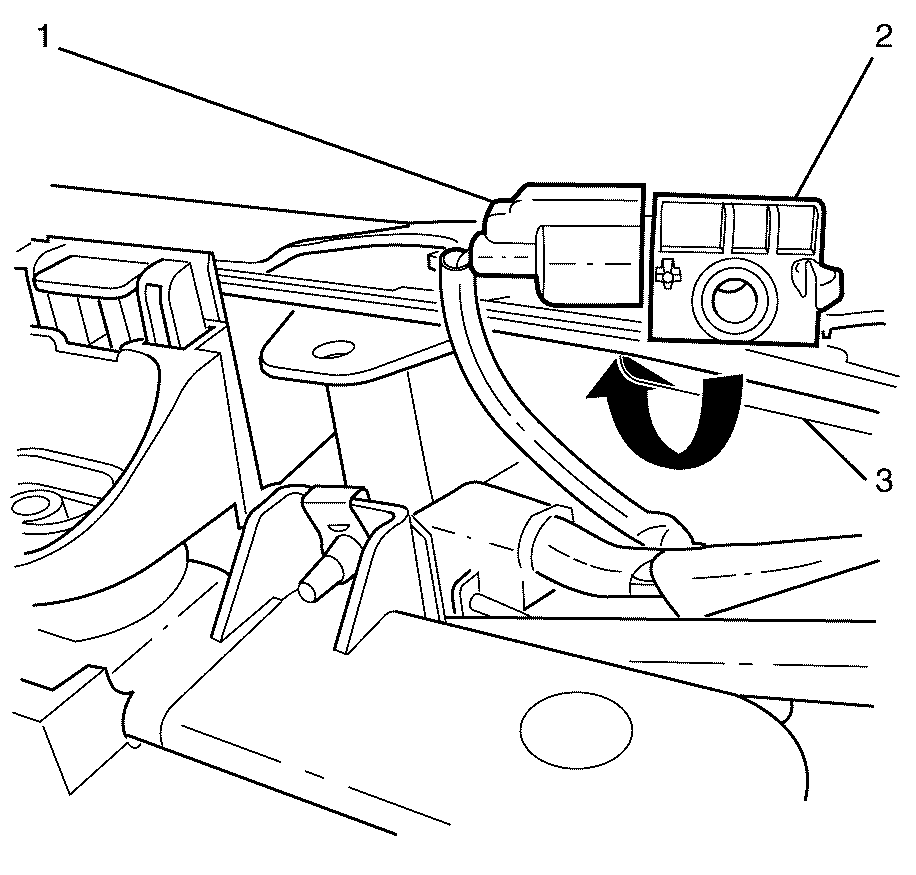 1
2
3