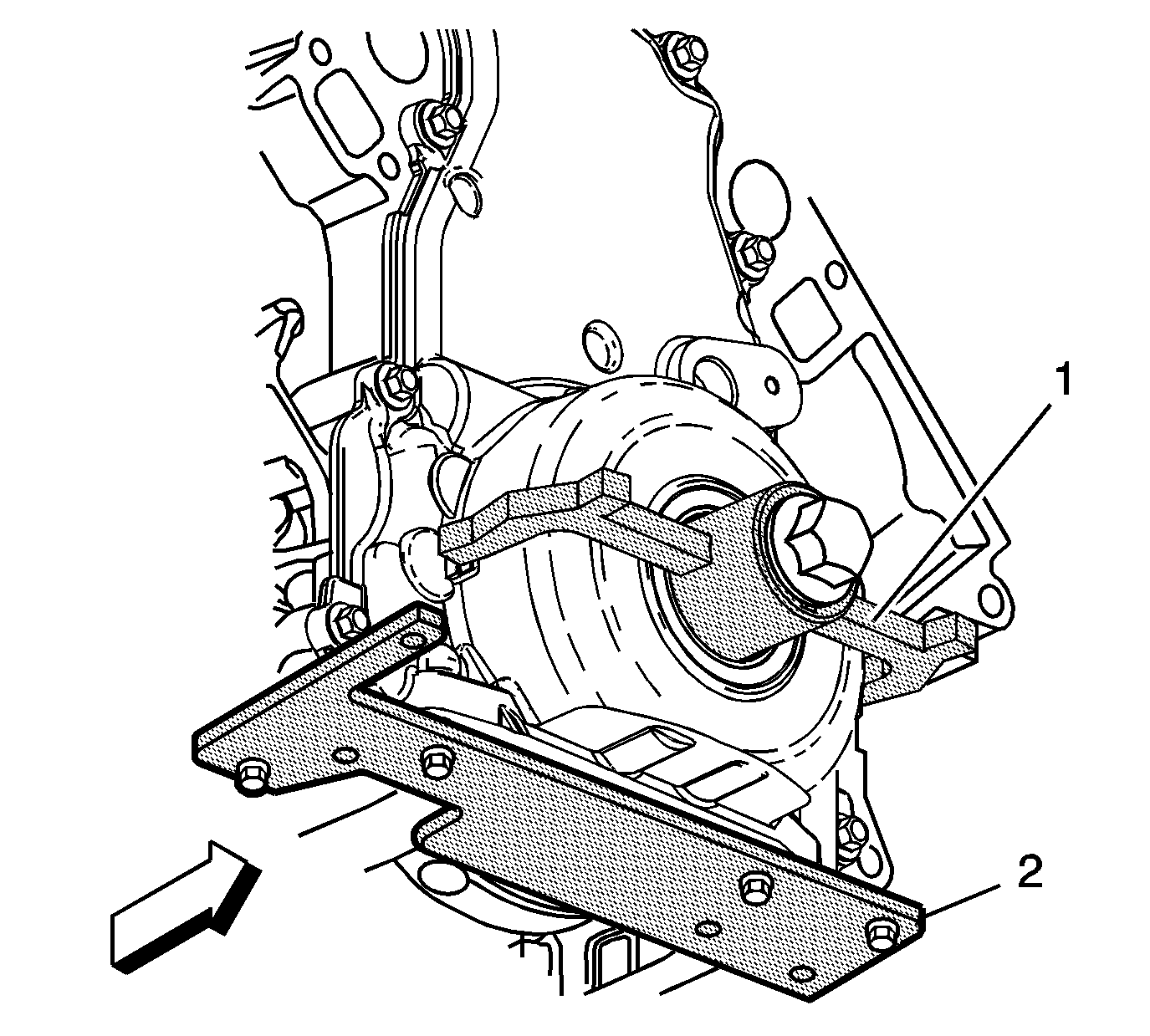 1

2