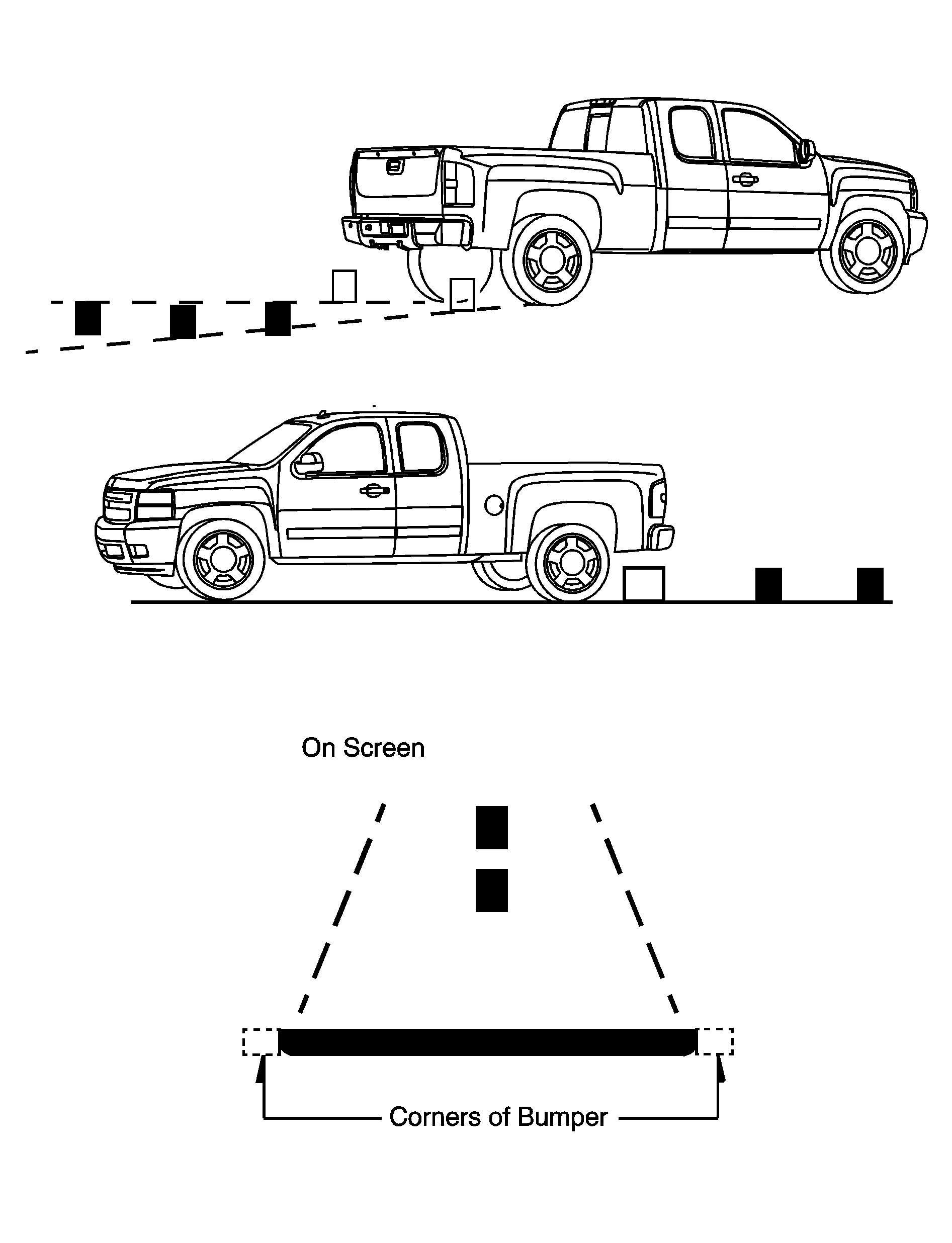 On Screen

Corners of Bumper