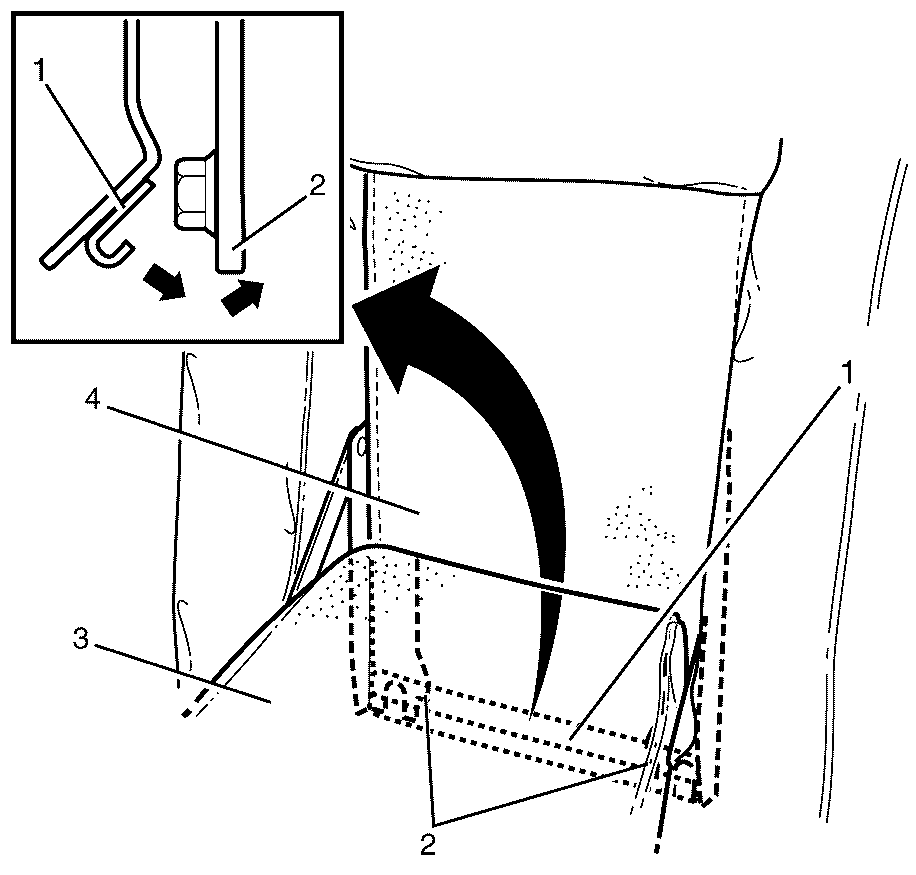 1
2
4
1
3
2