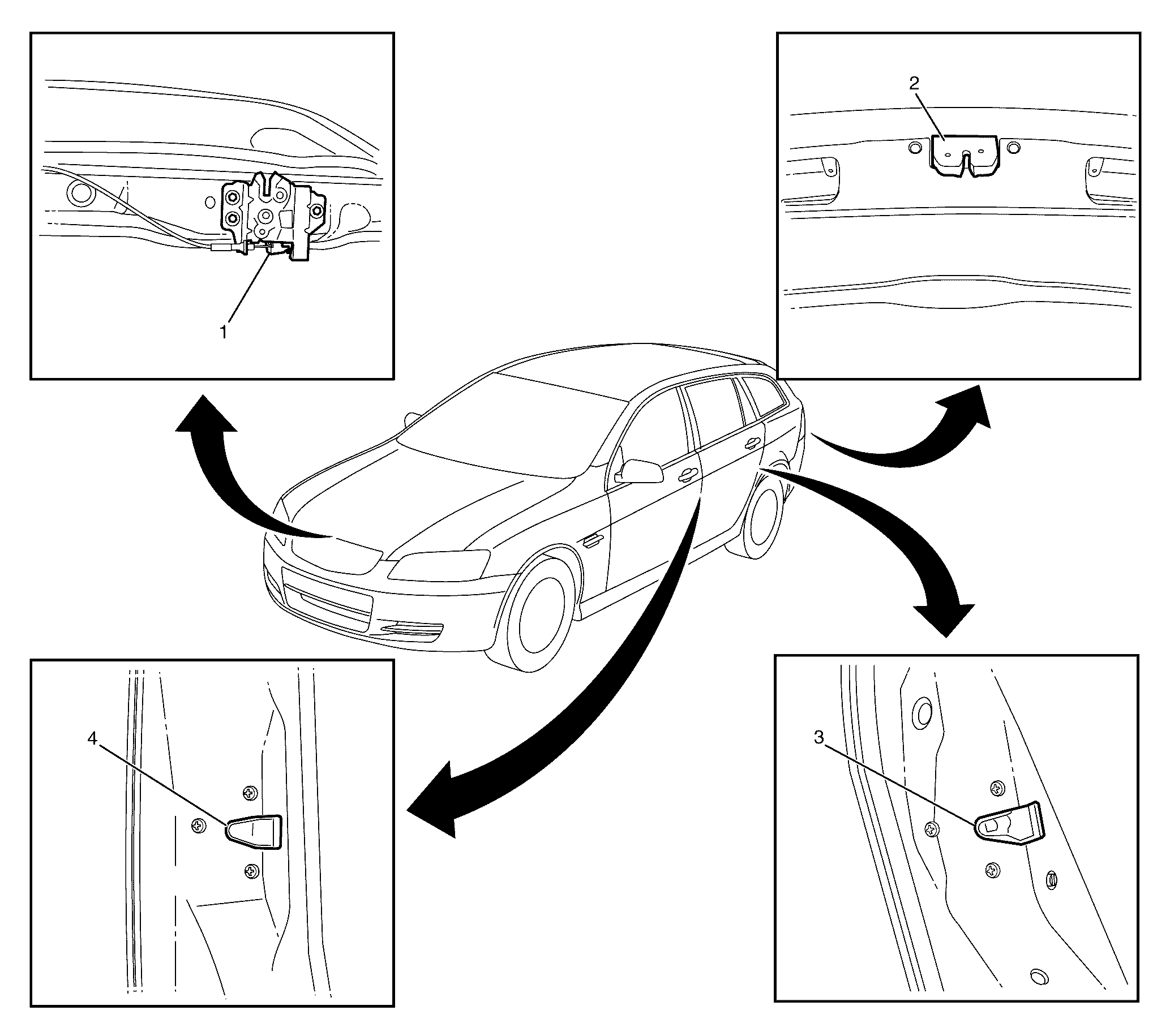 1

2

4

3