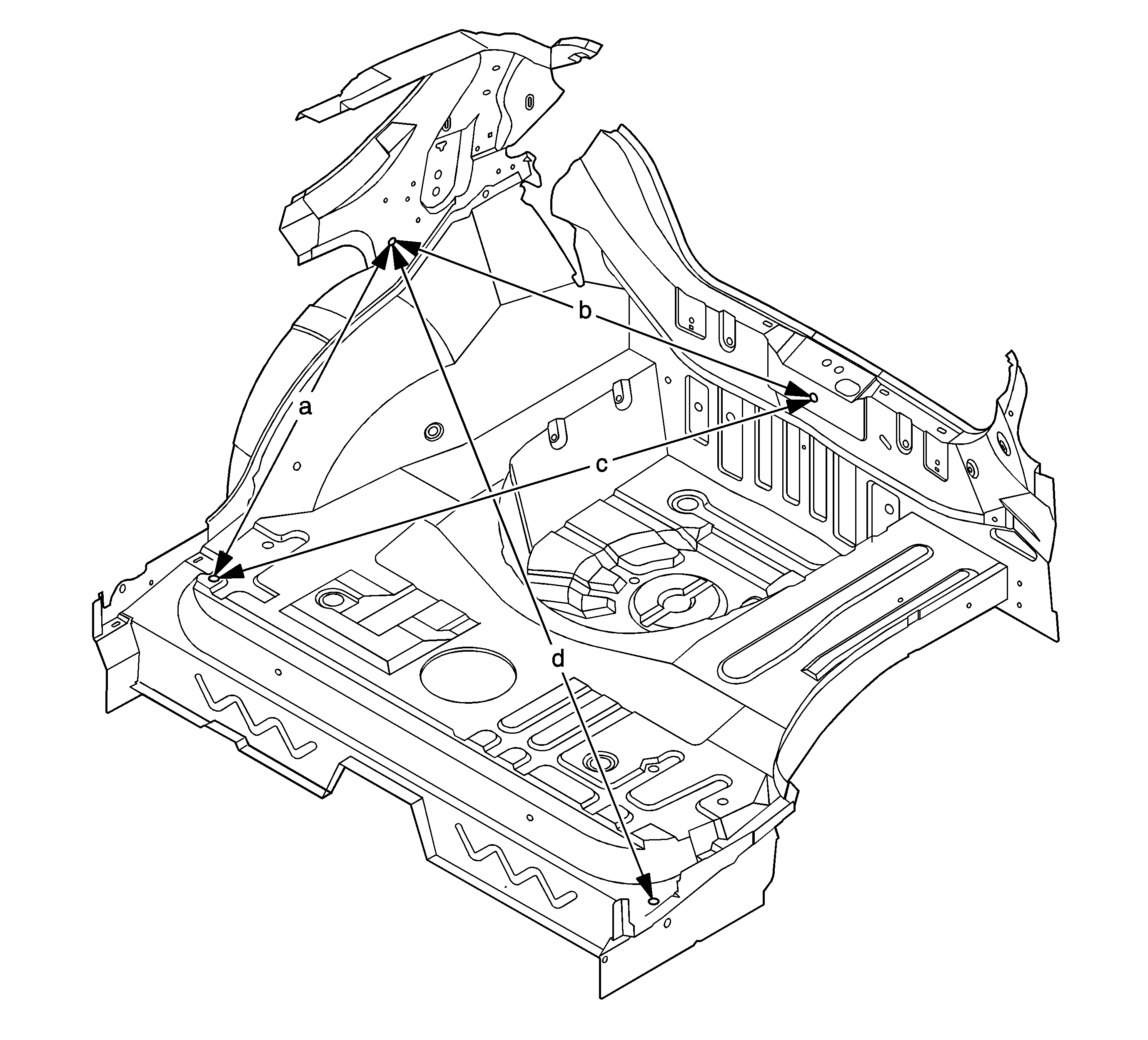 b
a
c
d