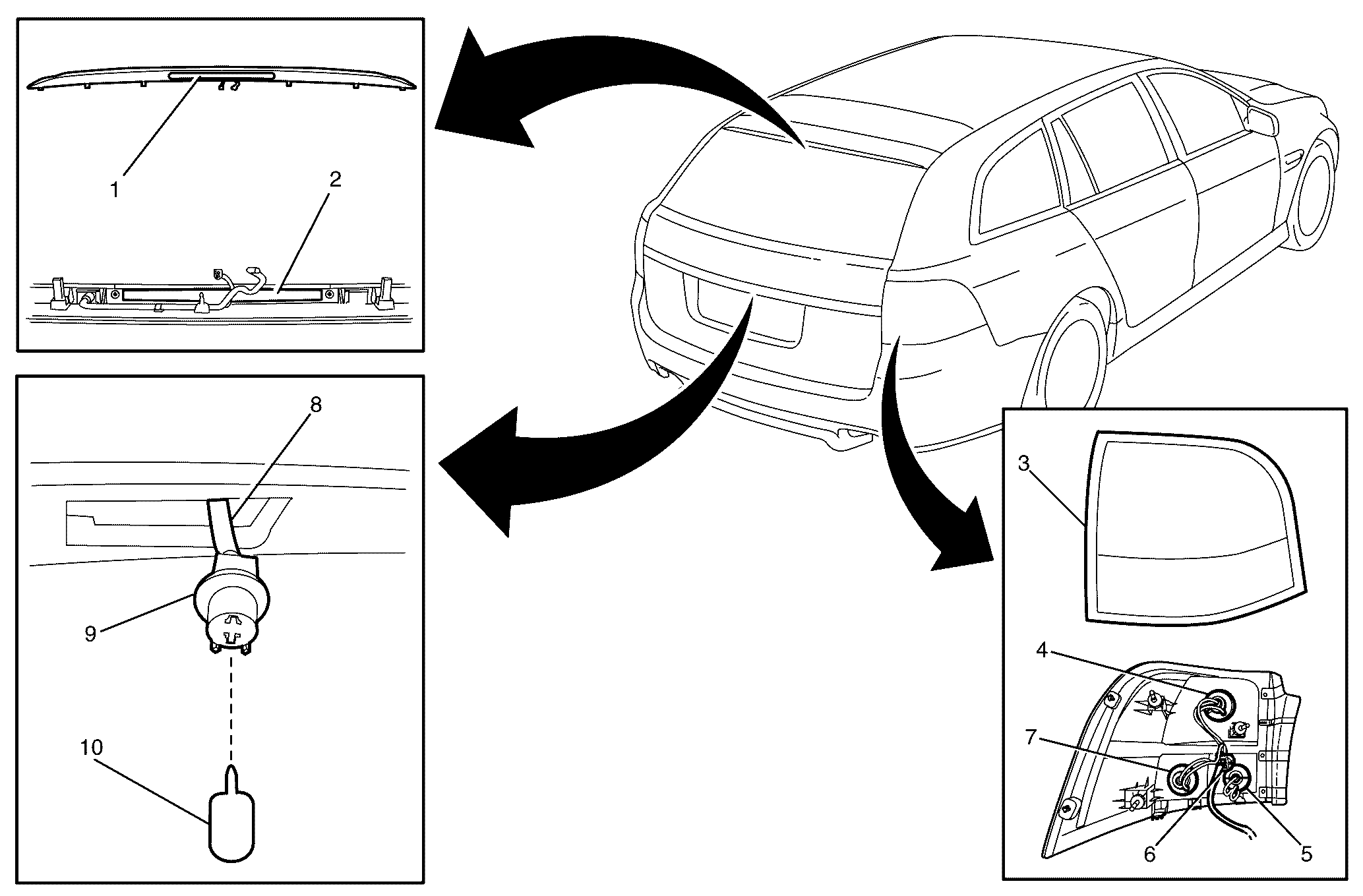 1
2
8
9
10
3
4
7
6
5