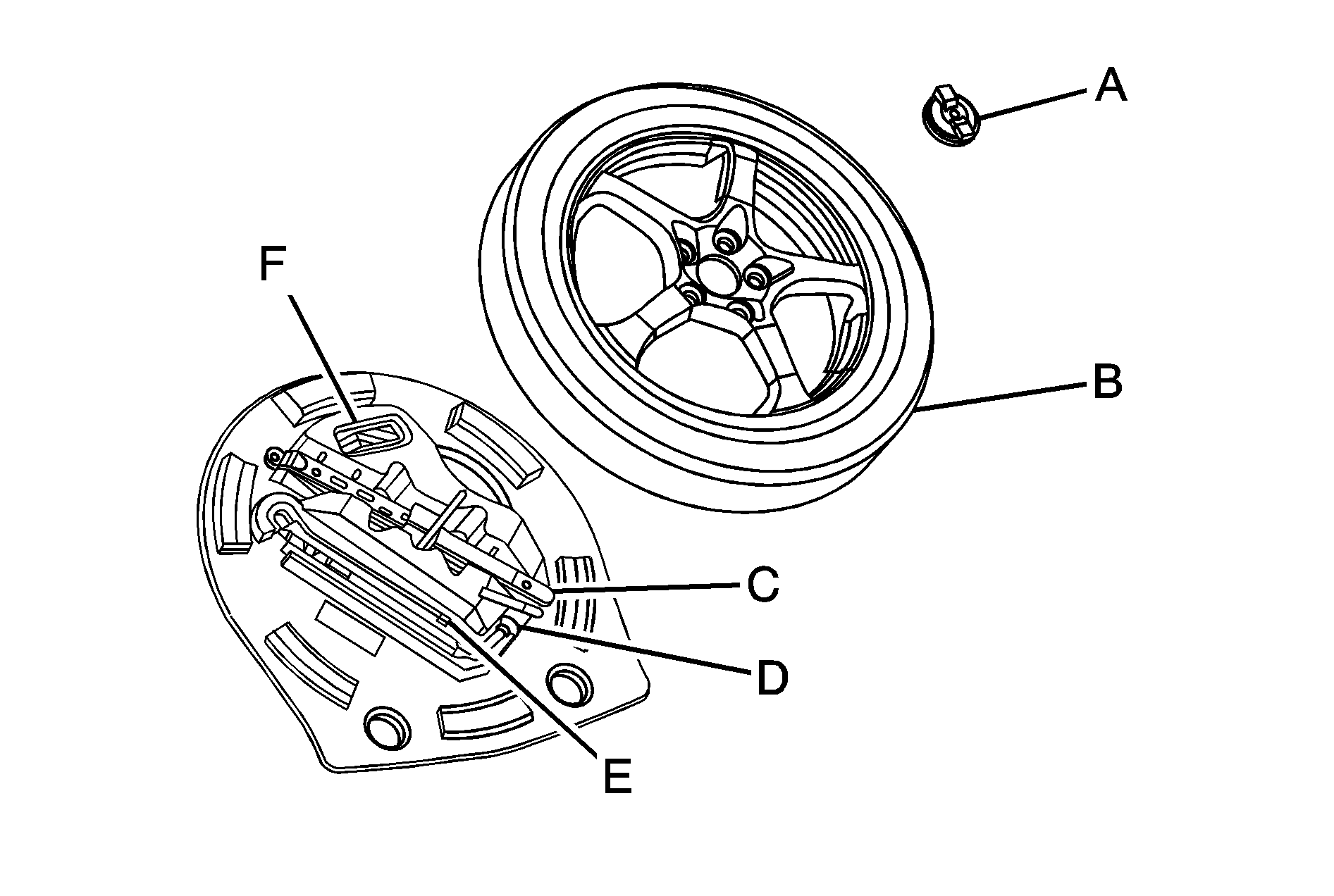 A
F
B
C
D
E