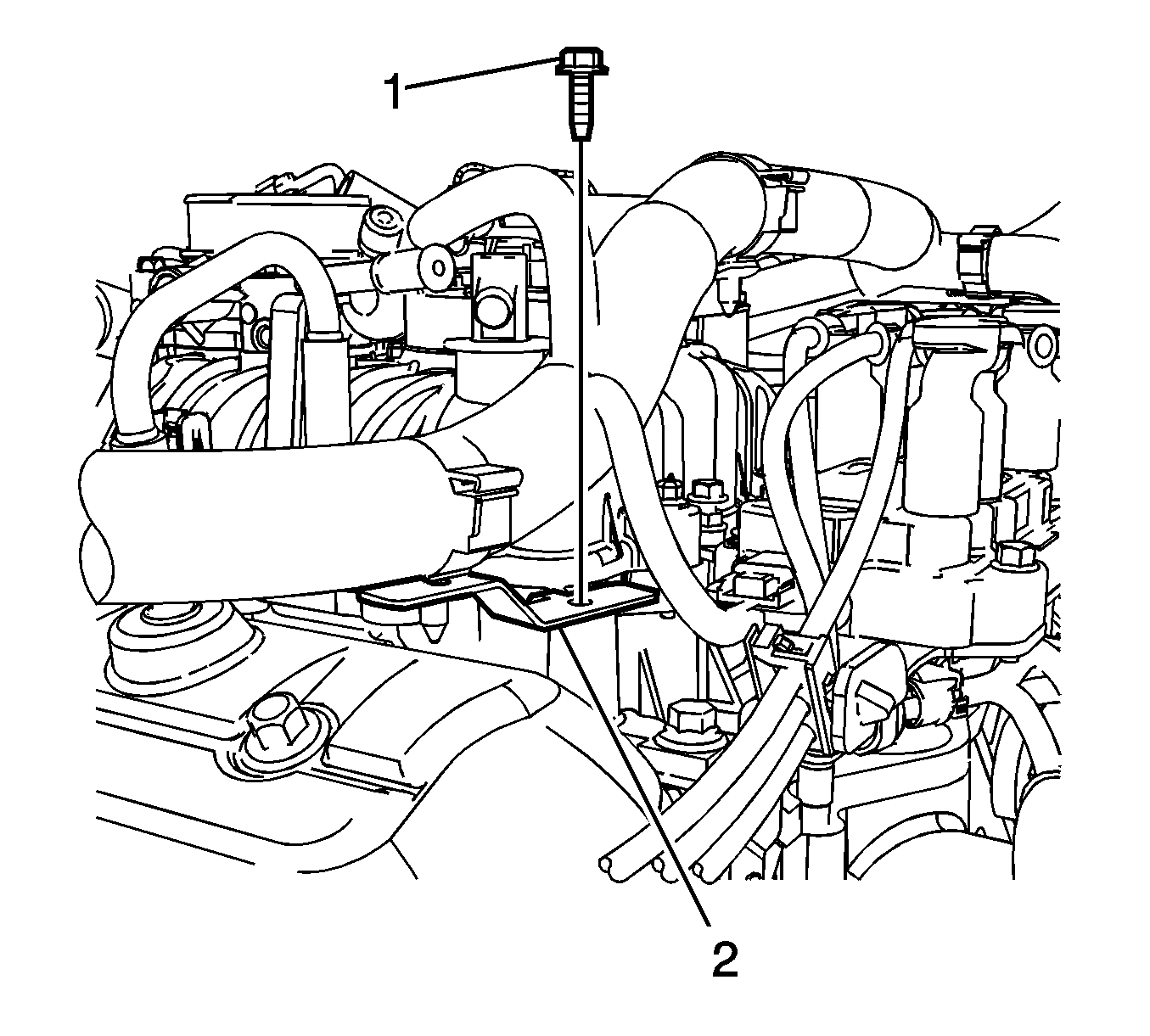 1

2